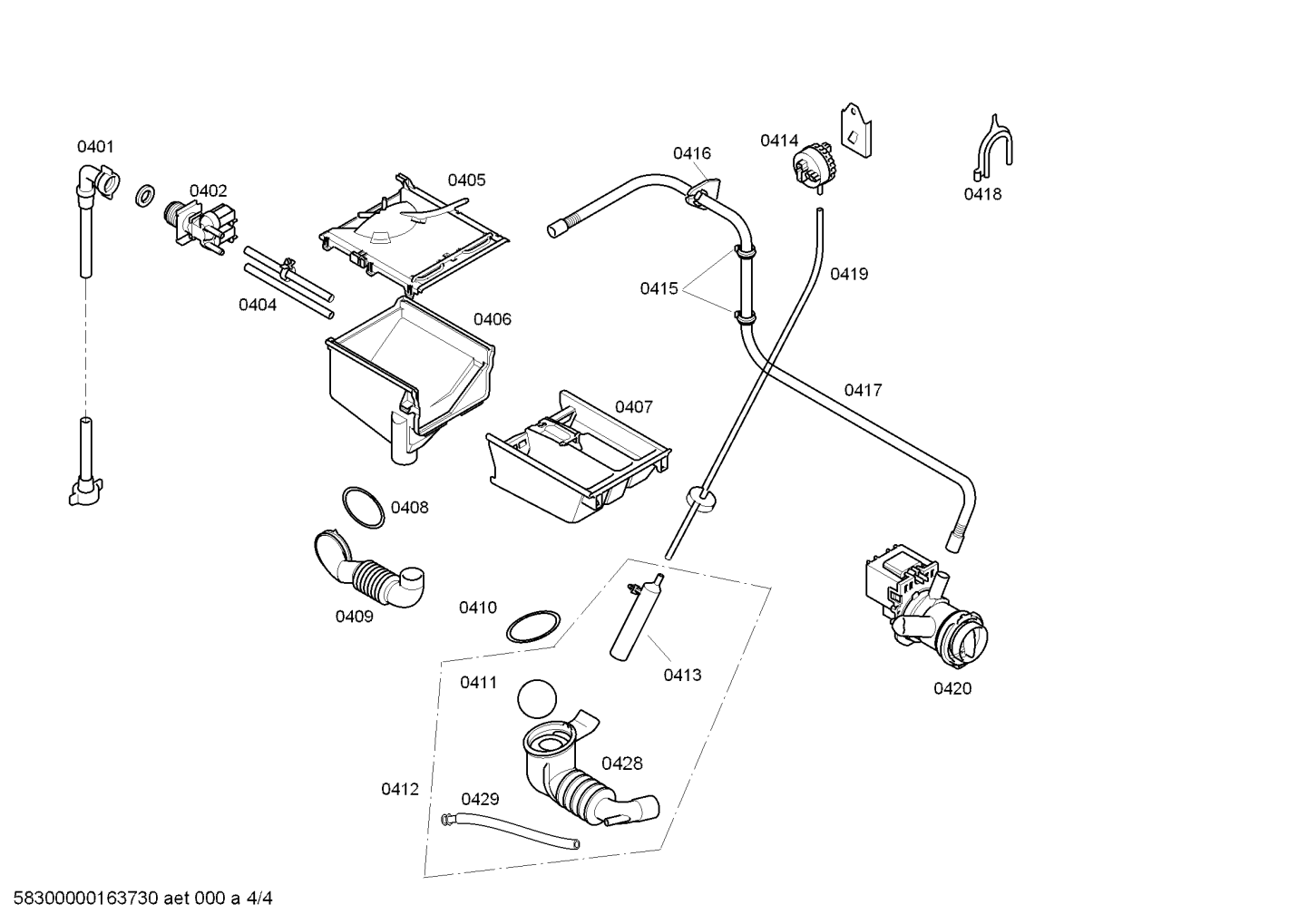 0401

0402

0405

0416

0414

0418

0404

0406

0415

0419

0417

0407

0408

0409

0410

0413

0420

0411

0428

0412

0429

58300000163730 aet 000 a 4/4