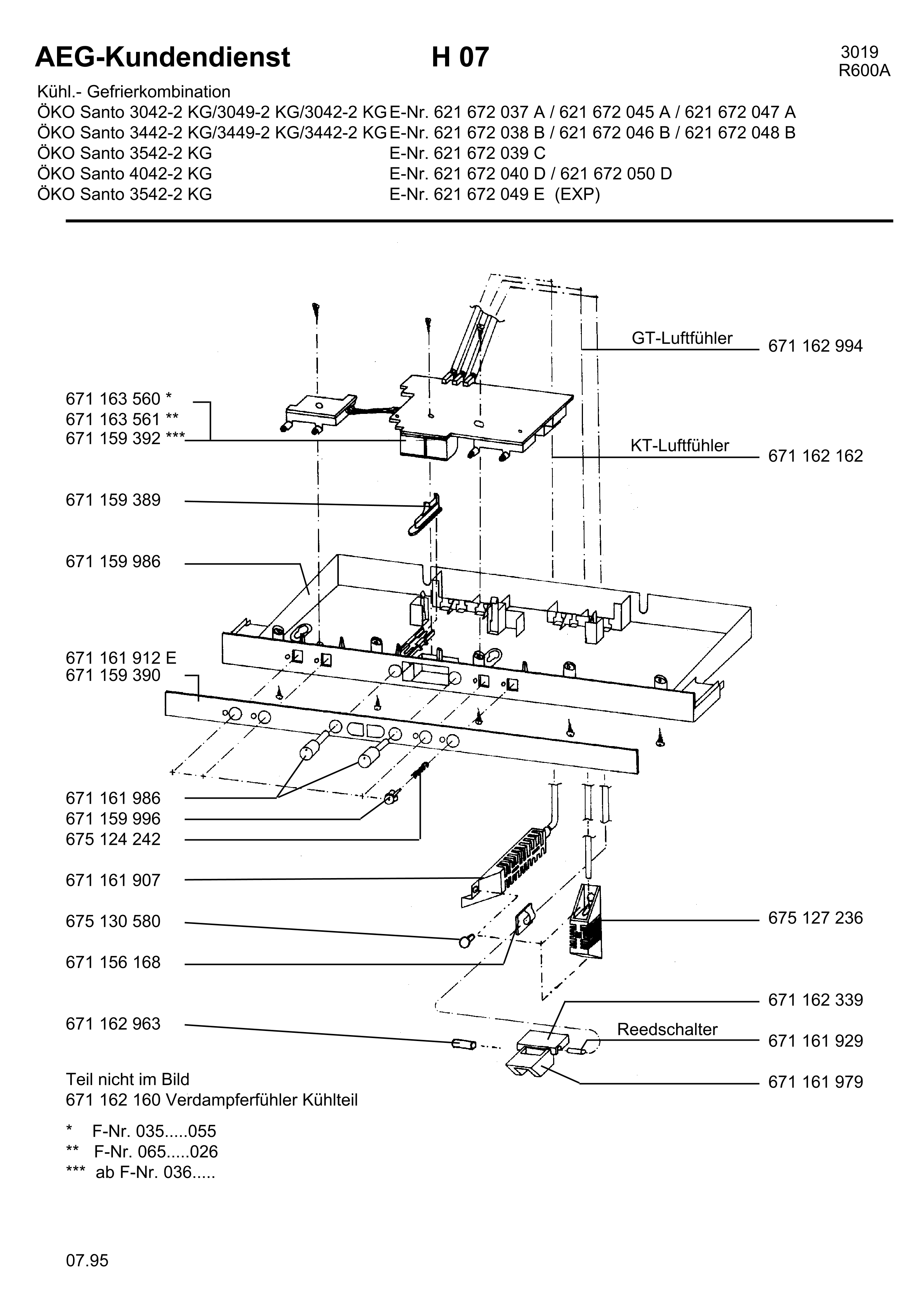 AEG-Kundendienst H 07

3019
R600A

Kühl.- Gefrierkombination
ÖKO Santo 3042-2 KG/3049-2 KG/3042-2 KG E-Nr. 621 672 037 A / 621 672 045 A / 621 672 047 A
ÖKO Santo 3442-2 KG/3449-2 KG/3442-2 KG E-Nr. 621 672 038 B / 621 672 046 B / 621 672 048 B
ÖKO Santo 3542-2 KG E-Nr. 621 672 039 C
ÖKO Santo 4042-2 KG E-Nr. 621 672 040 D / 621 672 050 D
ÖKO Santo 3542-2 KG E-Nr. 621 672 049 E (EXP)

GT-Luftfühler 671 162 994

671 163 560 *
671 163 561 **
671 159 392 ***

KT-Luftfühler 671 162 162

671 159 389

671 159 986

671 161 912 E
671 159 390

671 161 986
671 159 996
675 124 242

671 161 907

675 130 580

675 127 236

671 156 168

671 162 339

671 162 963

Reedschalter 671 161 929

671 161 979

Teil nicht im Bild
671 162 160 Verdampferfühler Kühlteil

* F-Nr. 035.....055
** F-Nr. 065.....026
*** ab F-Nr. 036.....

07.95