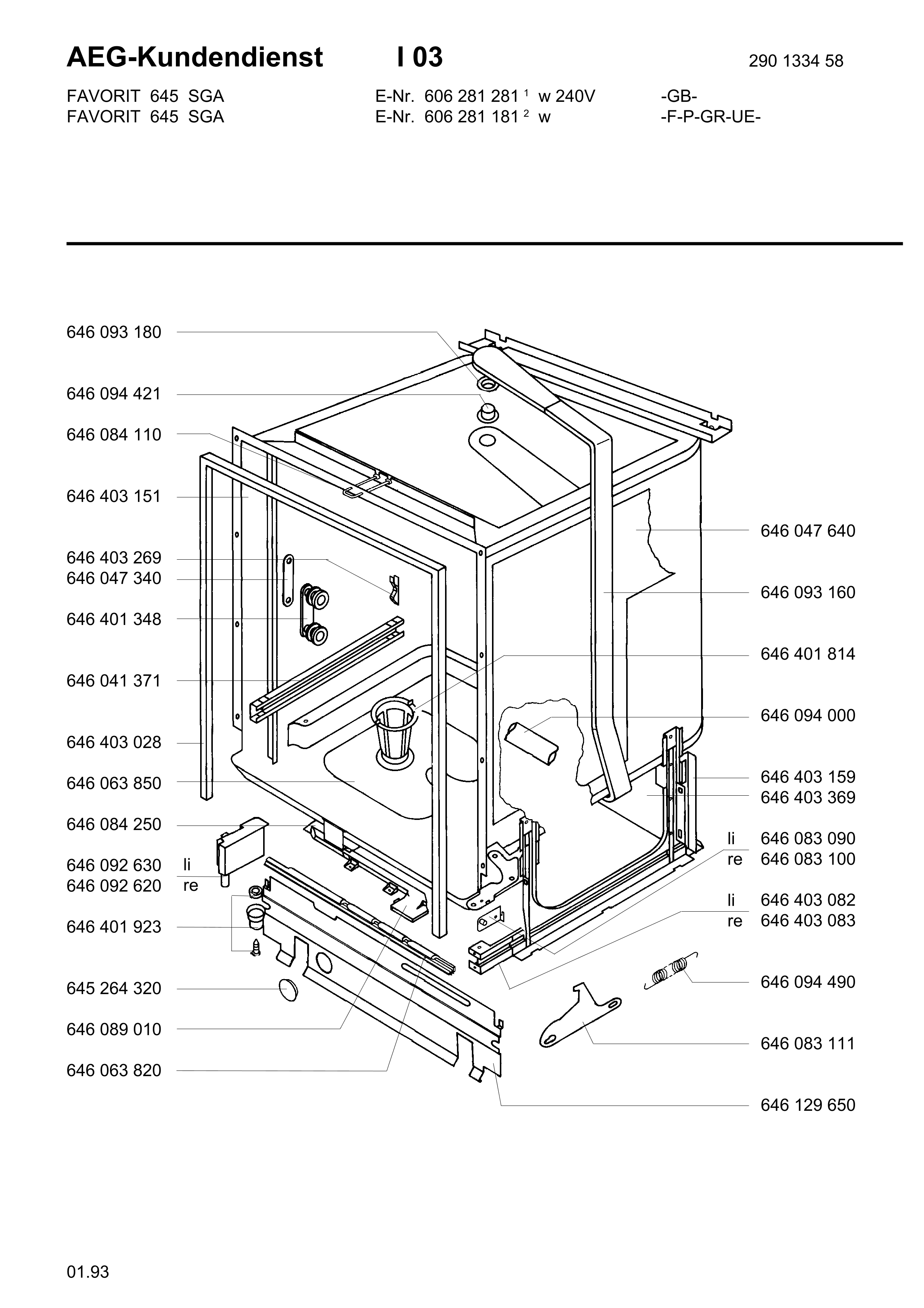 AEG-Kundendienst I 03 290 1334 58

FAVORIT 645 SGA E-Nr. 606 281 281 $^1$ w 240V -GB-
FAVORIT 645 SGA E-Nr. 606 281 181 $^2$ w -F-P-GR-UE-

646 093 180
646 094 421
646 084 110
646 403 151
646 403 269
646 047 340
646 401 348
646 041 371
646 403 028
646 063 850
646 084 250
646 092 630 li
646 092 620 re
646 401 923
645 264 320
646 089 010
646 063 820

646 047 640
646 093 160
646 401 814
646 094 000
646 403 159
646 403 369
li 646 083 090
re 646 083 100
li 646 403 082
re 646 403 083
646 094 490
646 083 111
646 129 650

01.93