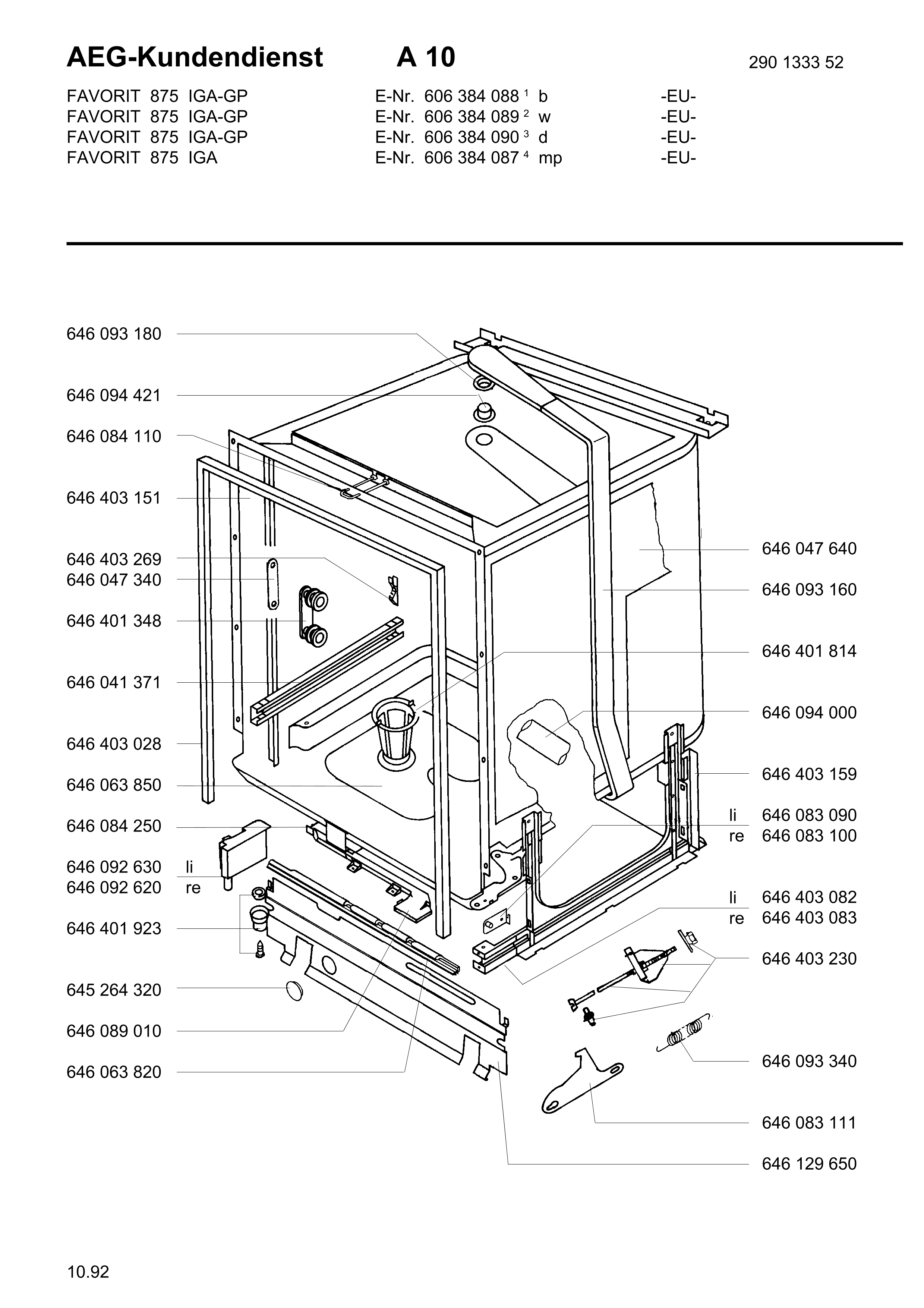 AEG-Kundendienst A 10 290 1333 52

FAVORIT 875 IGA-GP E-Nr. 606 384 088 $^1$ b -EU-
FAVORIT 875 IGA-GP E-Nr. 606 384 089 $^2$ w -EU-
FAVORIT 875 IGA-GP E-Nr. 606 384 090 $^3$ d -EU-
FAVORIT 875 IGA E-Nr. 606 384 087 $^4$ mp -EU-

646 093 180
646 094 421
646 084 110
646 403 151
646 403 269
646 047 340
646 401 348
646 041 371
646 403 028
646 063 850
646 084 250
646 092 630 li
646 092 620 re
646 401 923
645 264 320
646 089 010
646 063 820

646 047 640
646 093 160
646 401 814
646 094 000
646 403 159
li 646 083 090
re 646 083 100
li 646 403 082
re 646 403 083
646 403 230
646 093 340
646 083 111
646 129 650

10.92