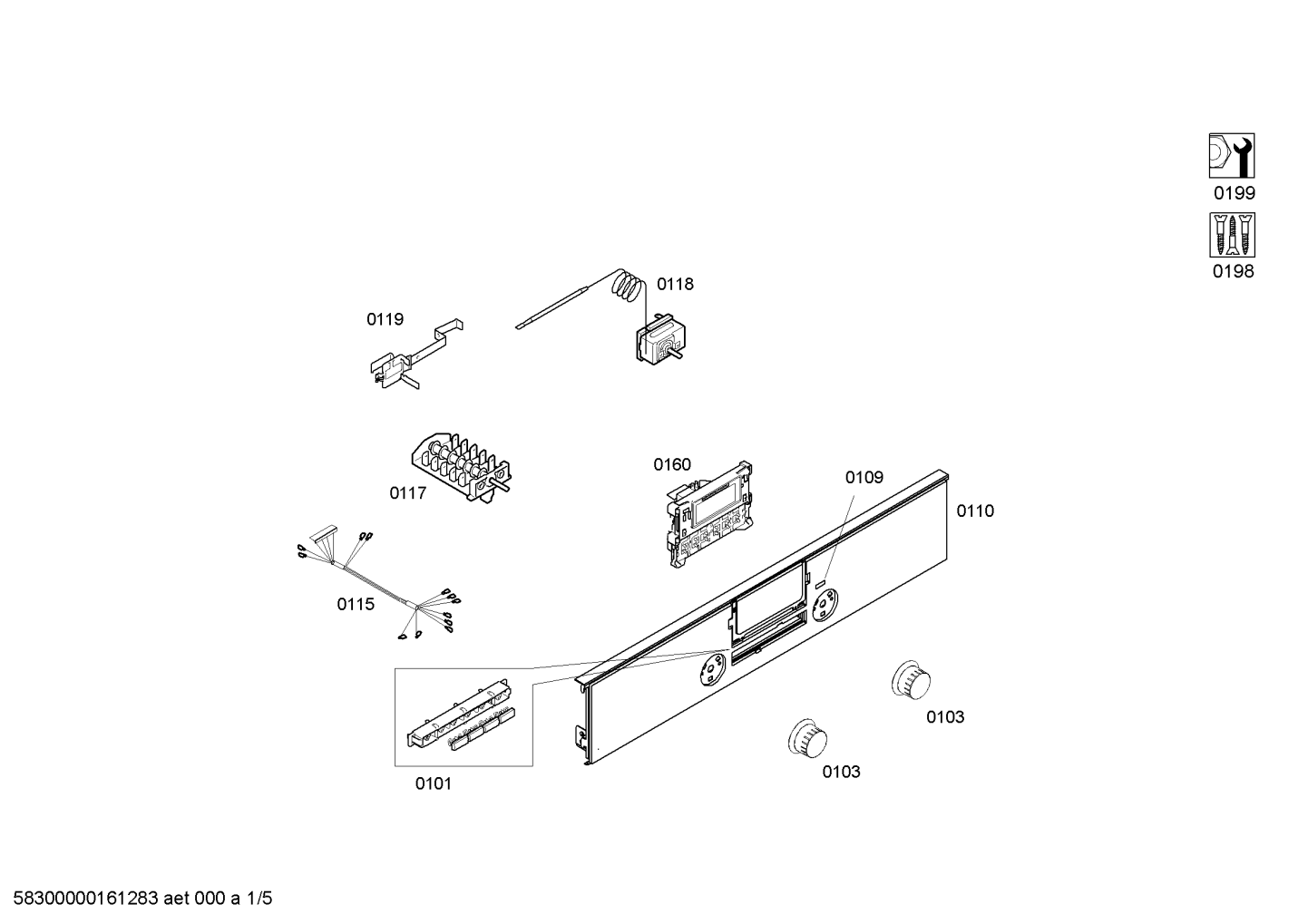 0199

0198

0118

0119

0117

0160

0109

0110

0115

0103

0103

0101

58300000161283 aet 000 a 1/5