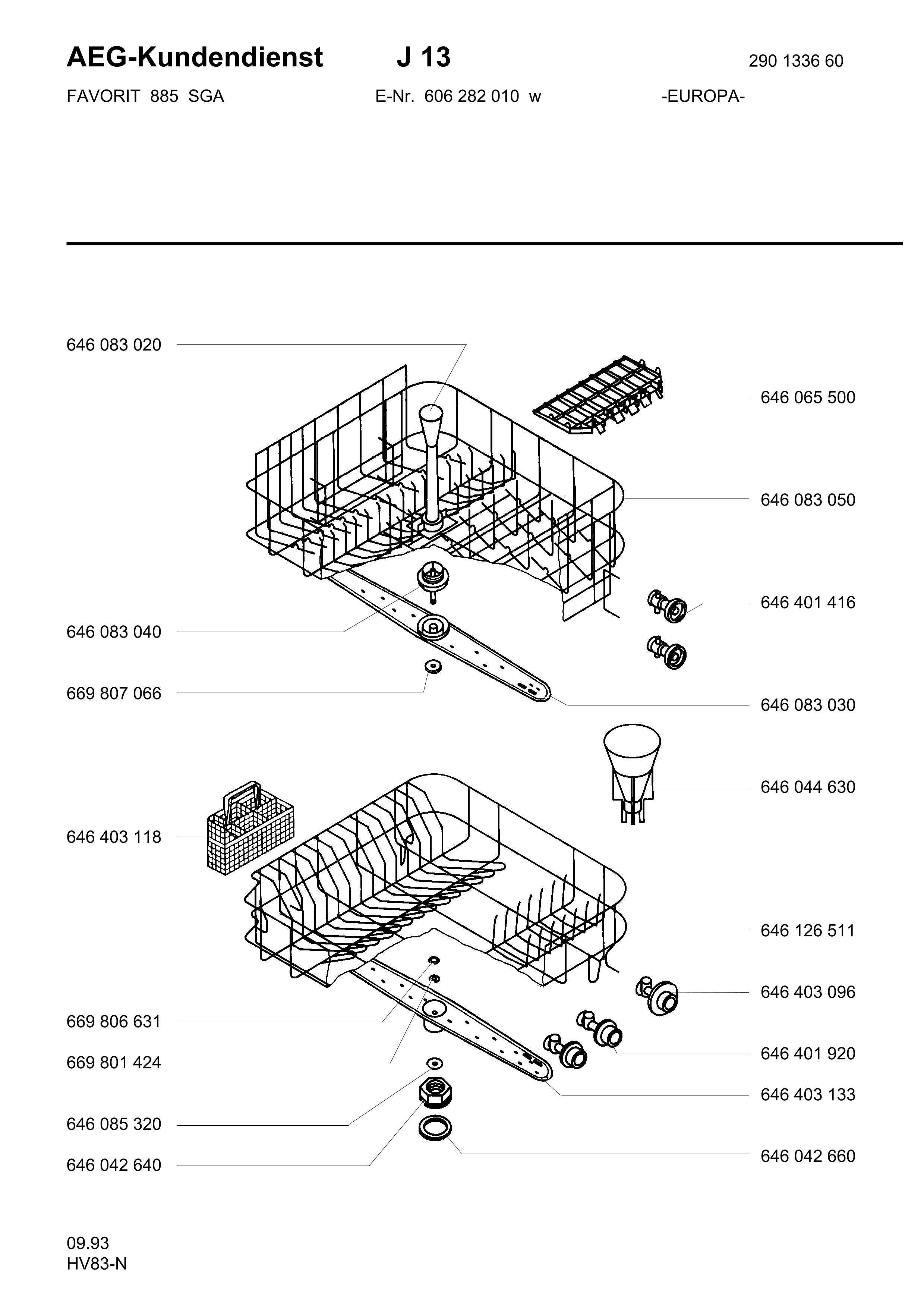 AEG-Kundendienst J 13 290 1336 60

FAVORIT 885 SGA E-Nr. 606 282 010 w -EUROPA-

646 083 020

646 065 500

646 083 050

646 401 416

646 083 040

669 807 066

646 083 030

646 044 630

646 403 118

646 126 511

646 403 096

669 806 631

646 401 920

669 801 424

646 403 133

646 085 320

646 042 660

646 042 640

09.93
HV83-N