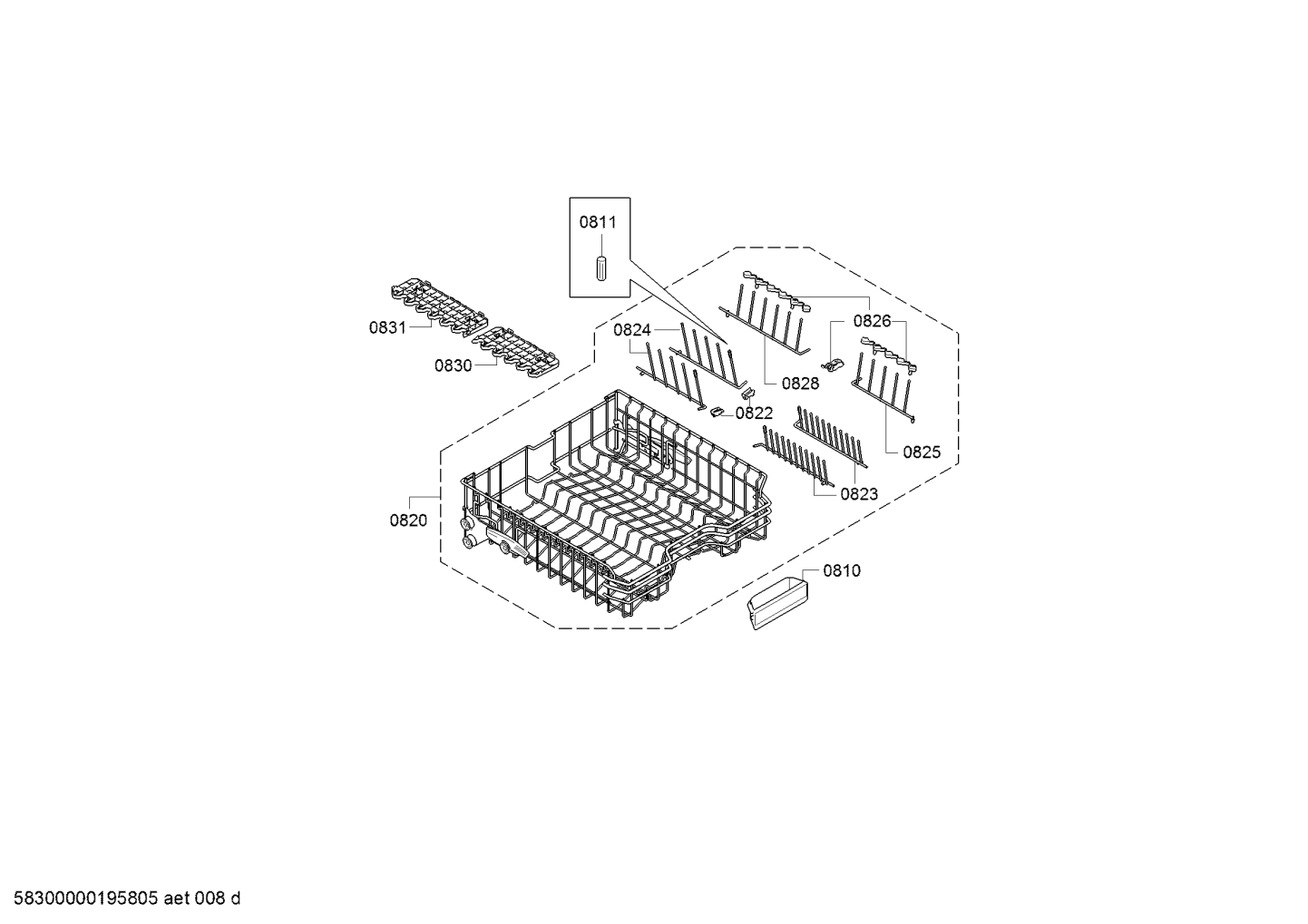 0811

0831

0830

0824

0826

0828

0822

0825

0823

0820

0810

58300000195805 aet 008 d