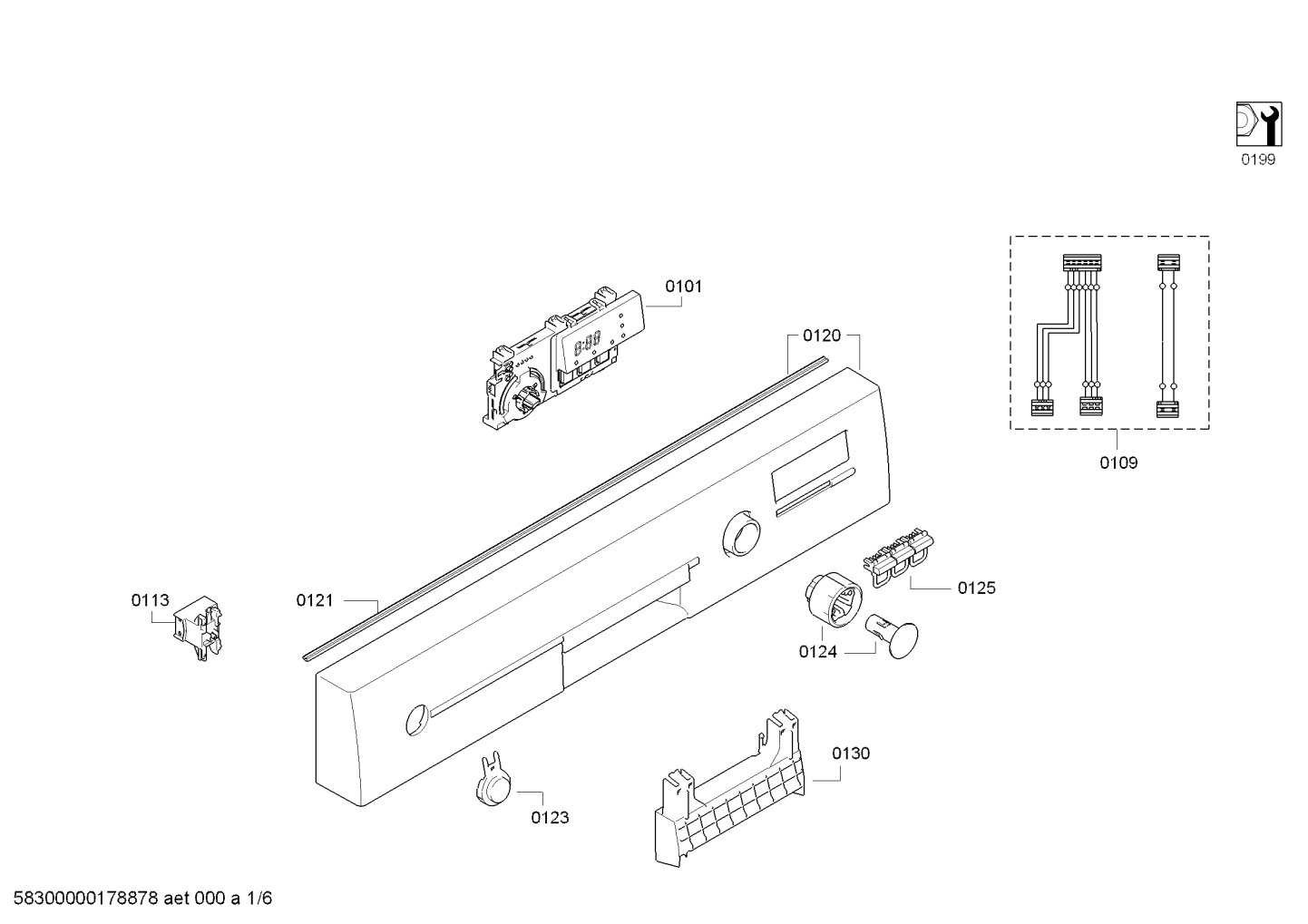 0199

0101

0120

0109

0113

0121

0125

0124

0130

0123

58300000178878 aet 000 a 1/6