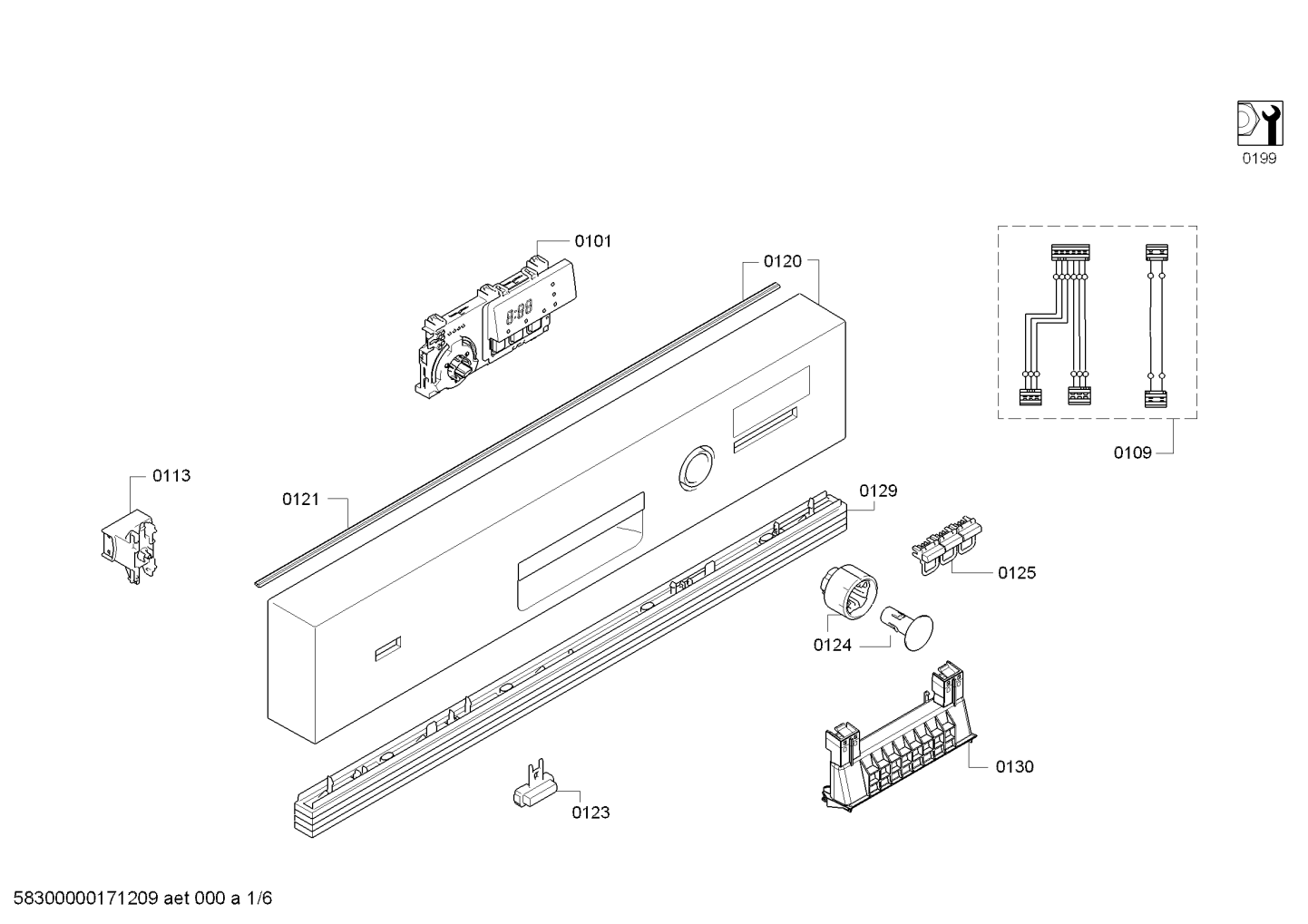 0199

0101

0120

0109

0113

0121

0129

0125

0124

0130

0123

58300000171209 aet 000 a 1/6