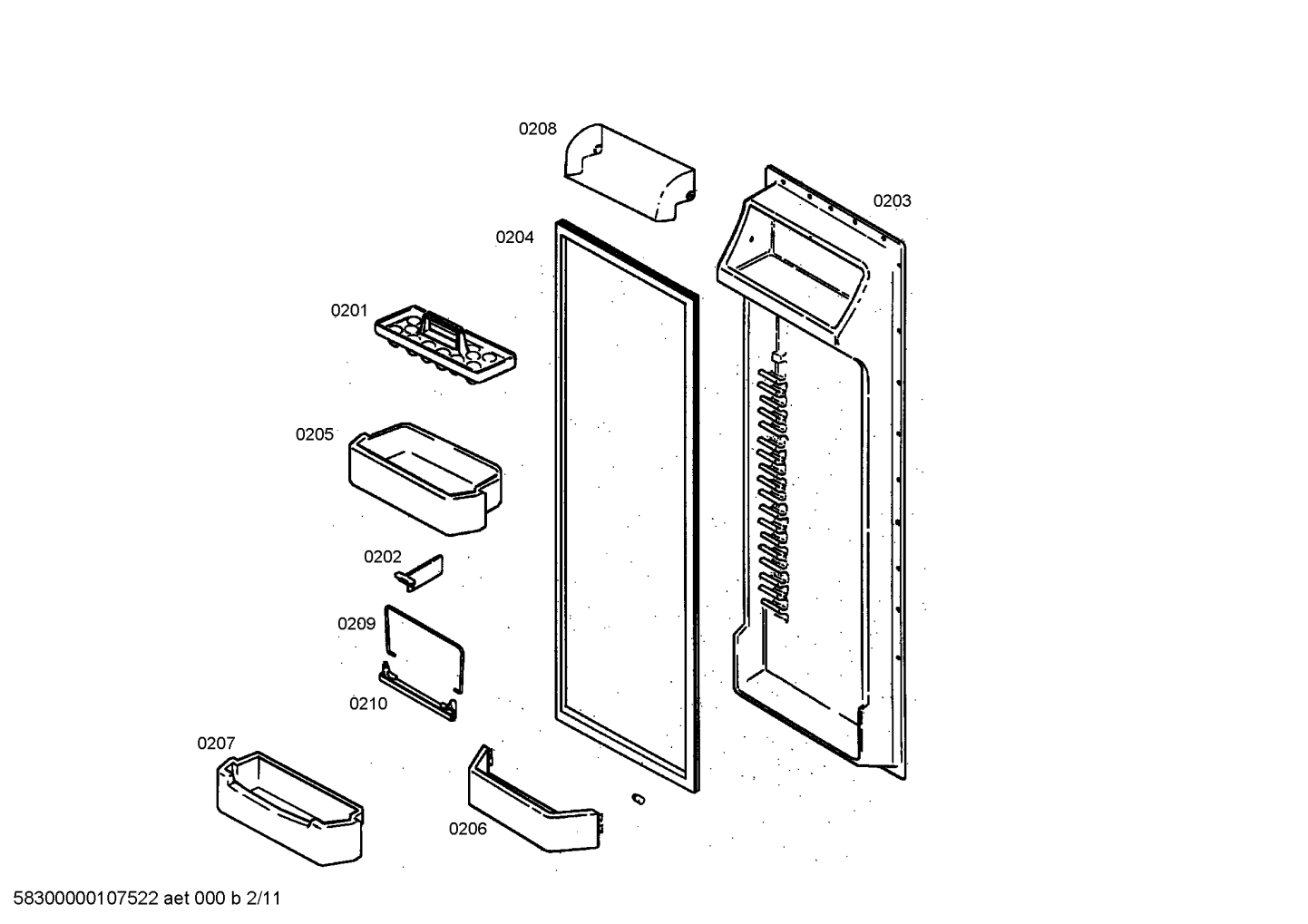 0208

0203

0204

0201

0205

0202

0209

0210

0207

0206

58300000107522 aet 000 b 2/11