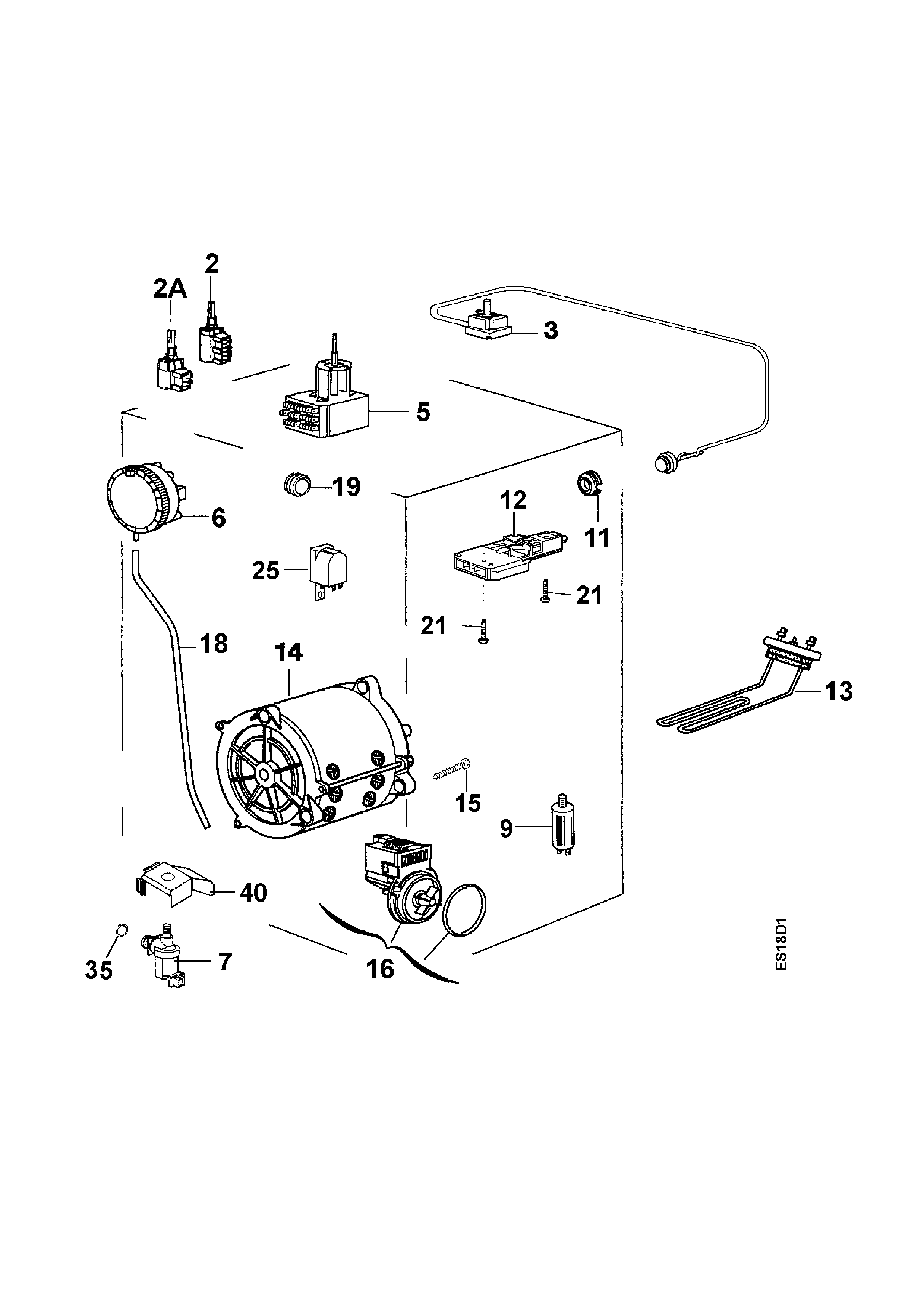 2
2A
3
5
19
6
12
11
25
21
21
18
14
13
15
9
40
35
7
16
ES18D1