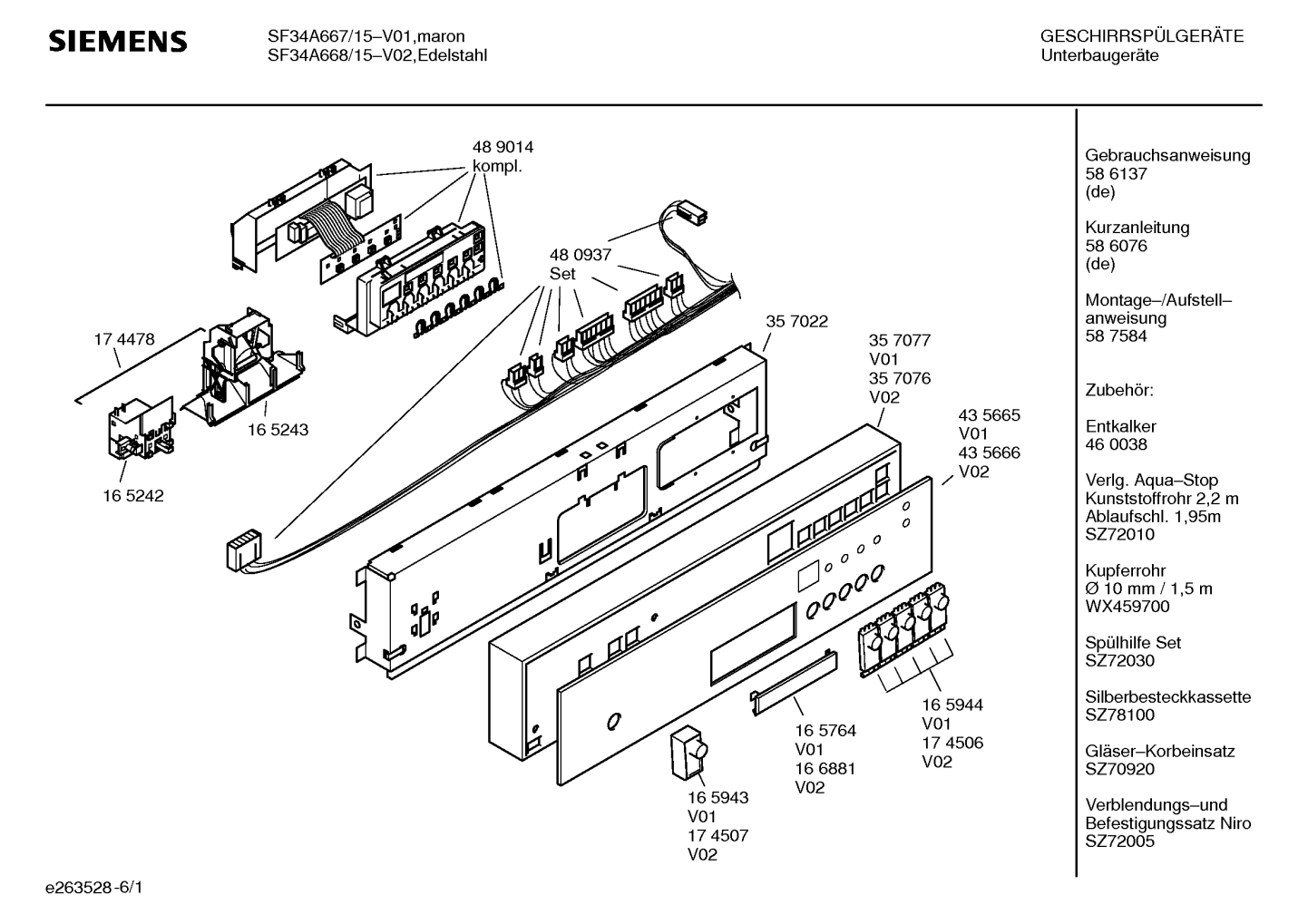 SIEMENS

SF34A667/15–V01,maron
SF34A668/15–V02,Edelstahl

GESCHIRRSPÜLGERÄTE
Unterbaugeräte

48 9014
kompl.

48 0937
Set

17 4478

16 5243

16 5242

35 7022

35 7077
V01
35 7076
V02

43 5665
V01
43 5666
V02

16 5944
V01
17 4506
V02

16 5764
V01
16 6881
V02

16 5943
V01
17 4507
V02

Gebrauchsanweisung
58 6137
(de)

Kurzanleitung
58 6076
(de)

Montage–/Aufstell–anweisung
58 7584

Zubehör:

Entkalker
46 0038

Verlg. Aqua–Stop
Kunststoffrohr 2,2 m
Ablaufschl. 1,95m
SZ72010

Kupferrohr
Ø 10 mm / 1,5 m
WX459700

Spülhilfe Set
SZ72030

Silberbesteckkassette
SZ78100

Gläser–Korbeinsatz
SZ70920

Verblendungs–und
Befestigungssatz Niro
SZ72005

e263528-6/1