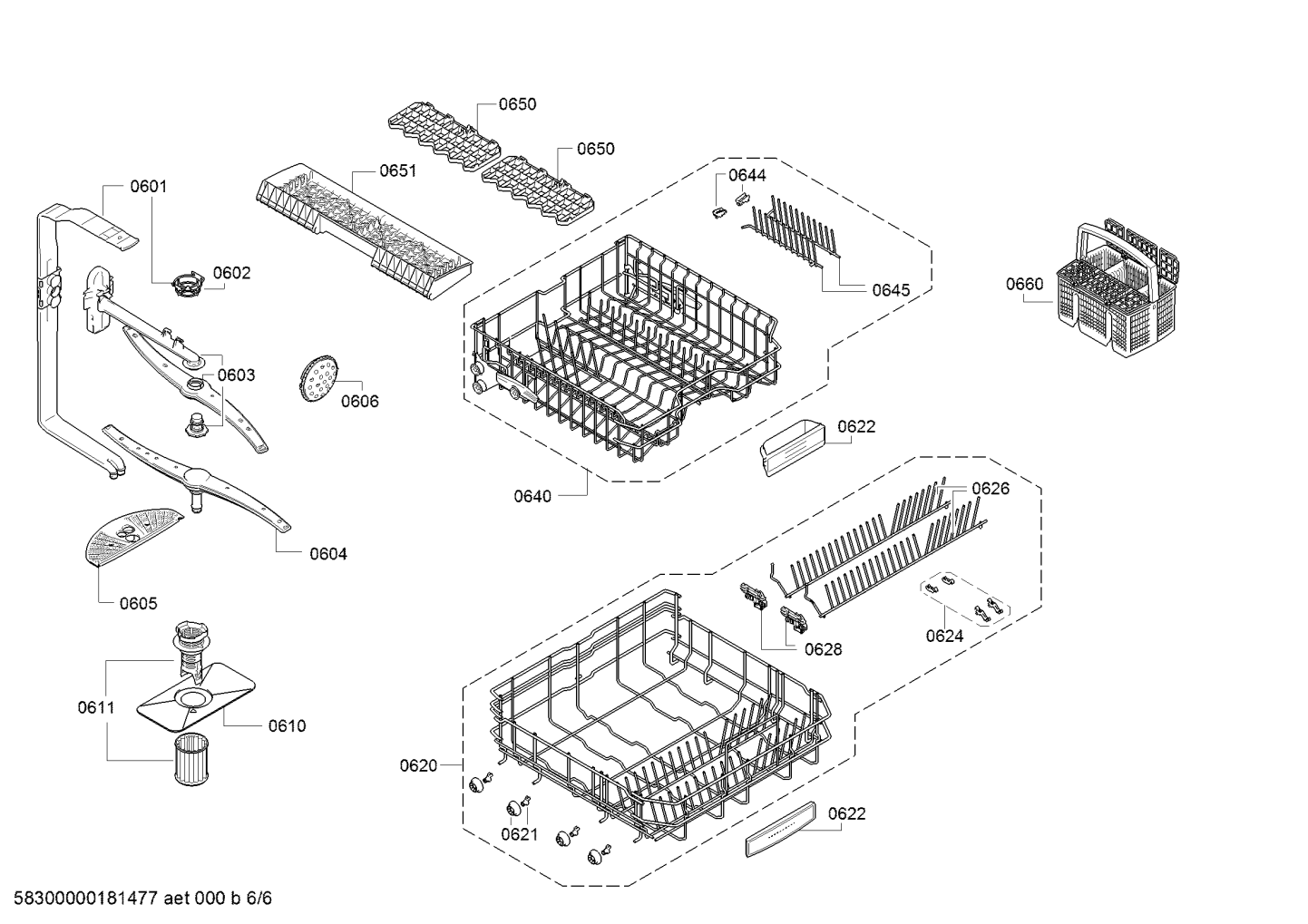 0650
0650
0651
0601
0644
0602
0645
0660
0603
0606
0622
0640
0626
0604
0605
0628
0624
0611
0610
0620
0621
0622

58300000181477 aet 000 b 6/6