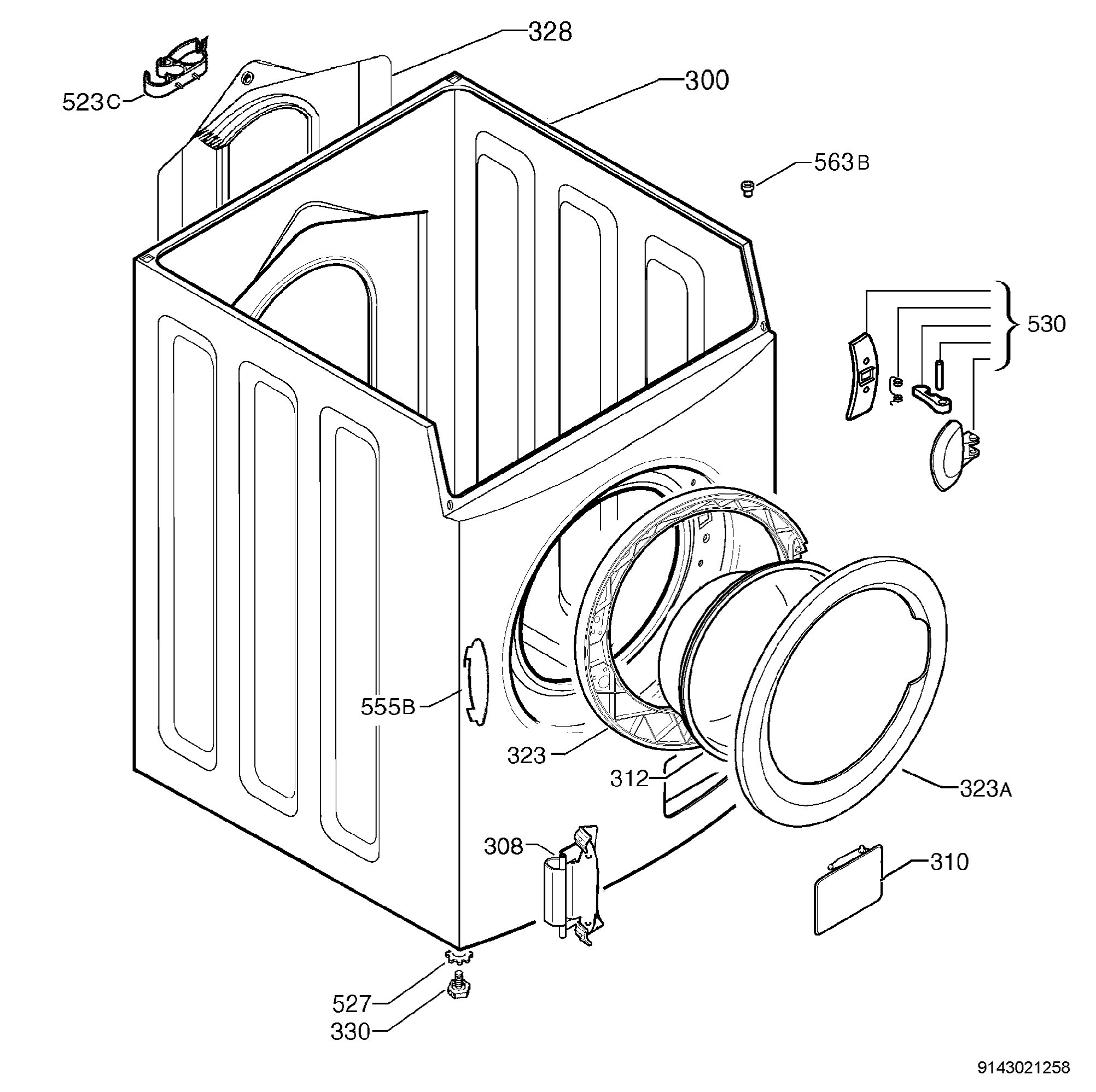 328
523C
300
563B
530
555B
323
312
323A
308
310
527
330
9143021258