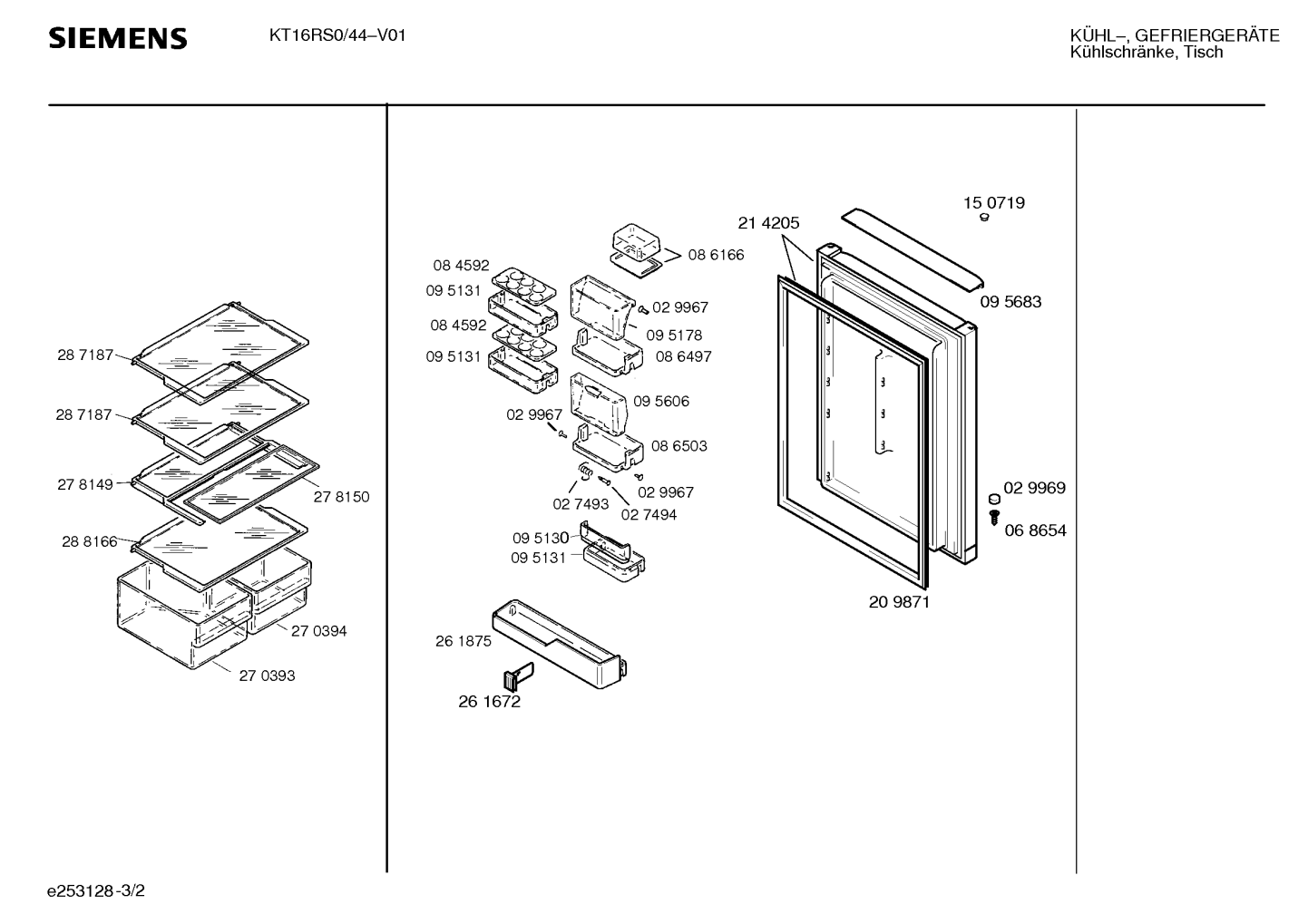 SIEMENS

KT16RS0/44–V01

KÜHL–, GEFRIERGERÄTE
Kühlschränke, Tisch

28 7187
28 7187
27 8149
27 8150
28 8166
27 0394
27 0393

08 4592
09 5131
08 4592
09 5131
08 6166
02 9967
09 5178
08 6497
09 5606
02 9967
08 6503
02 9967
02 7493
02 7494
09 5130
09 5131
26 1875
26 1672

21 4205
15 0719
09 5683
02 9969
06 8654
20 9871

e253128-3/2