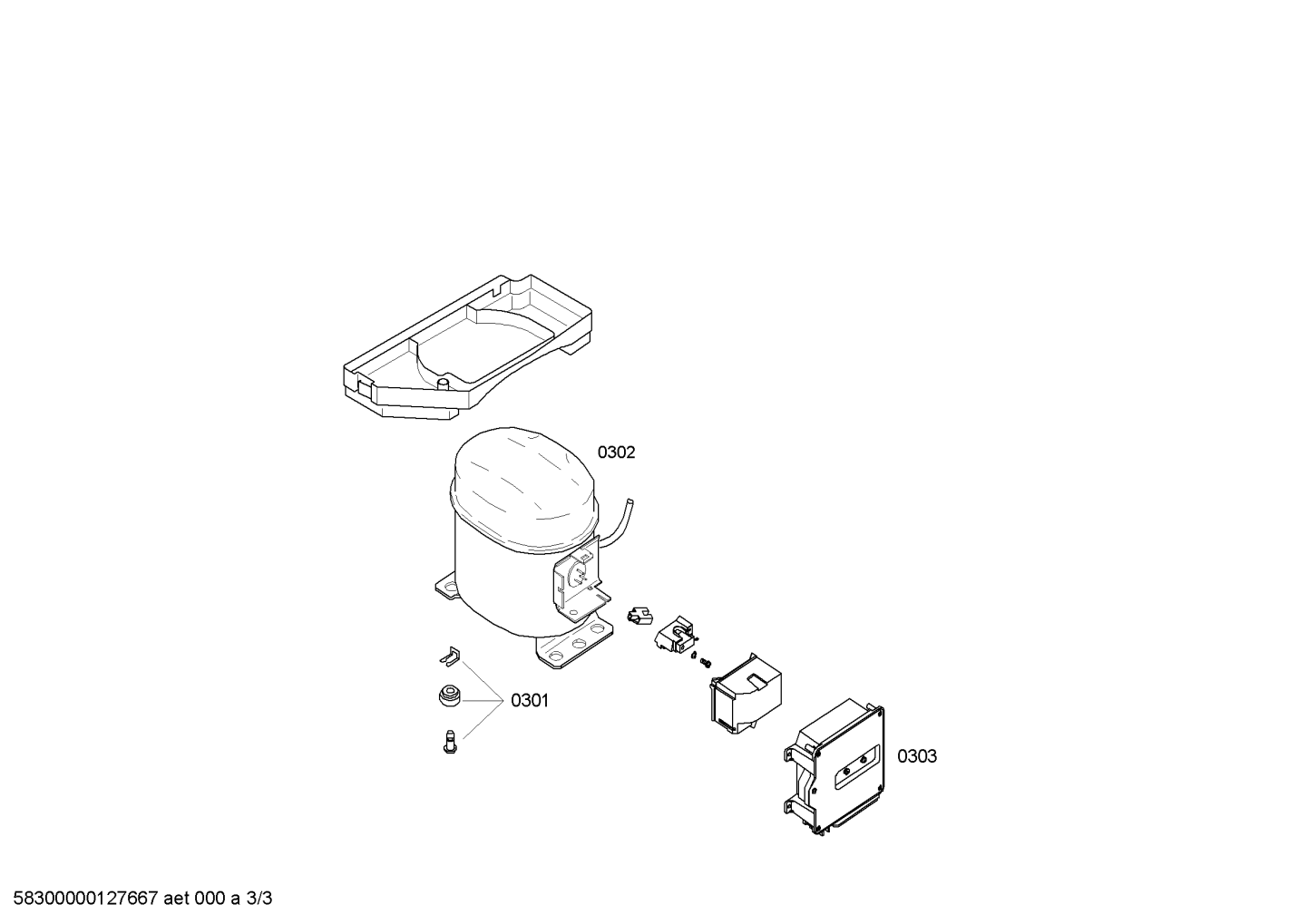 0302

0301

0303

58300000127667 aet 000 a 3/3