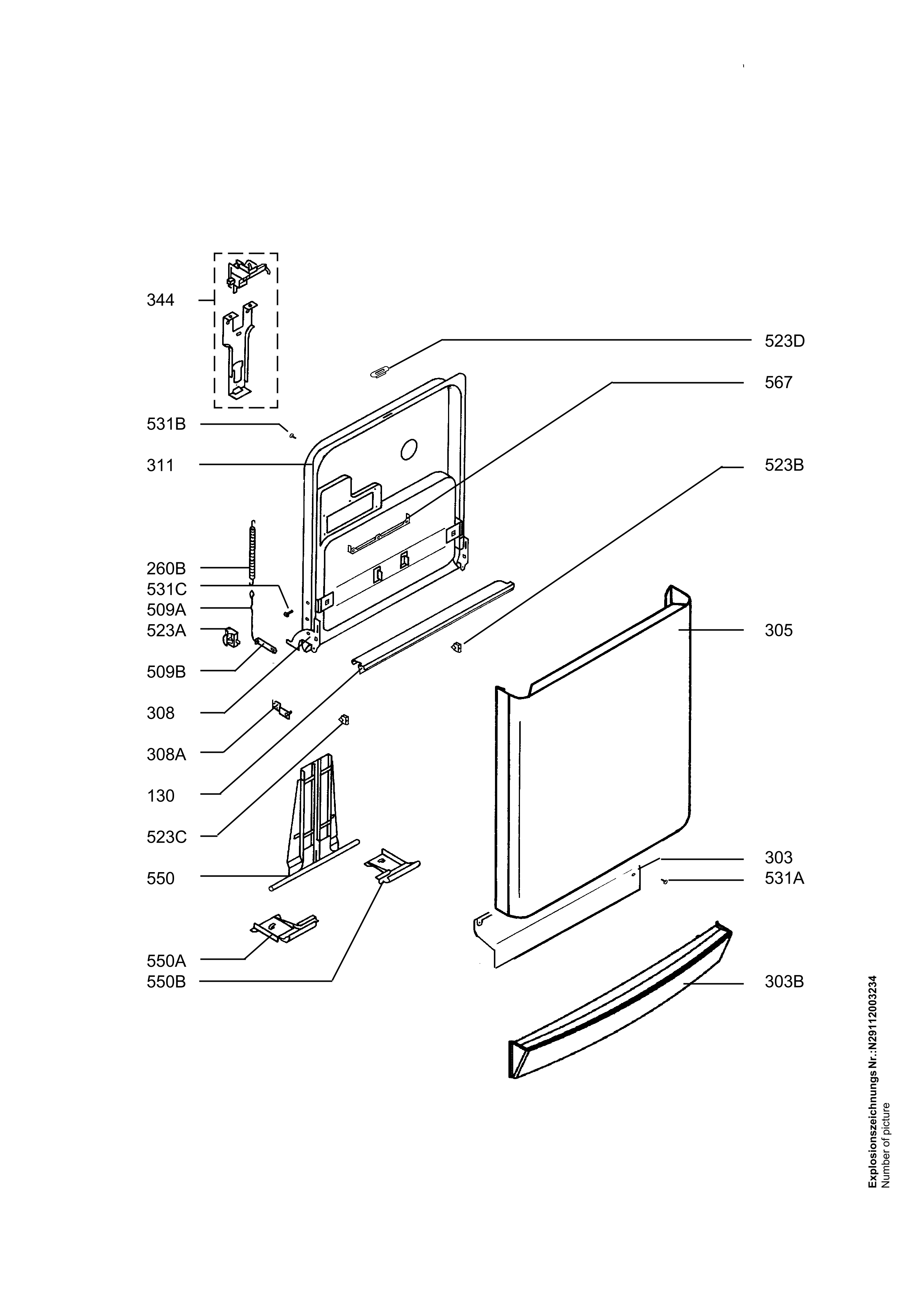 344
531B
311
260B
531C
509A
523A
509B
308
308A
130
523C
550
550A
550B

523D
567
523B
305
303
531A
303B

Explosionszeichnungs Nr.:N29112003234
Number of picture