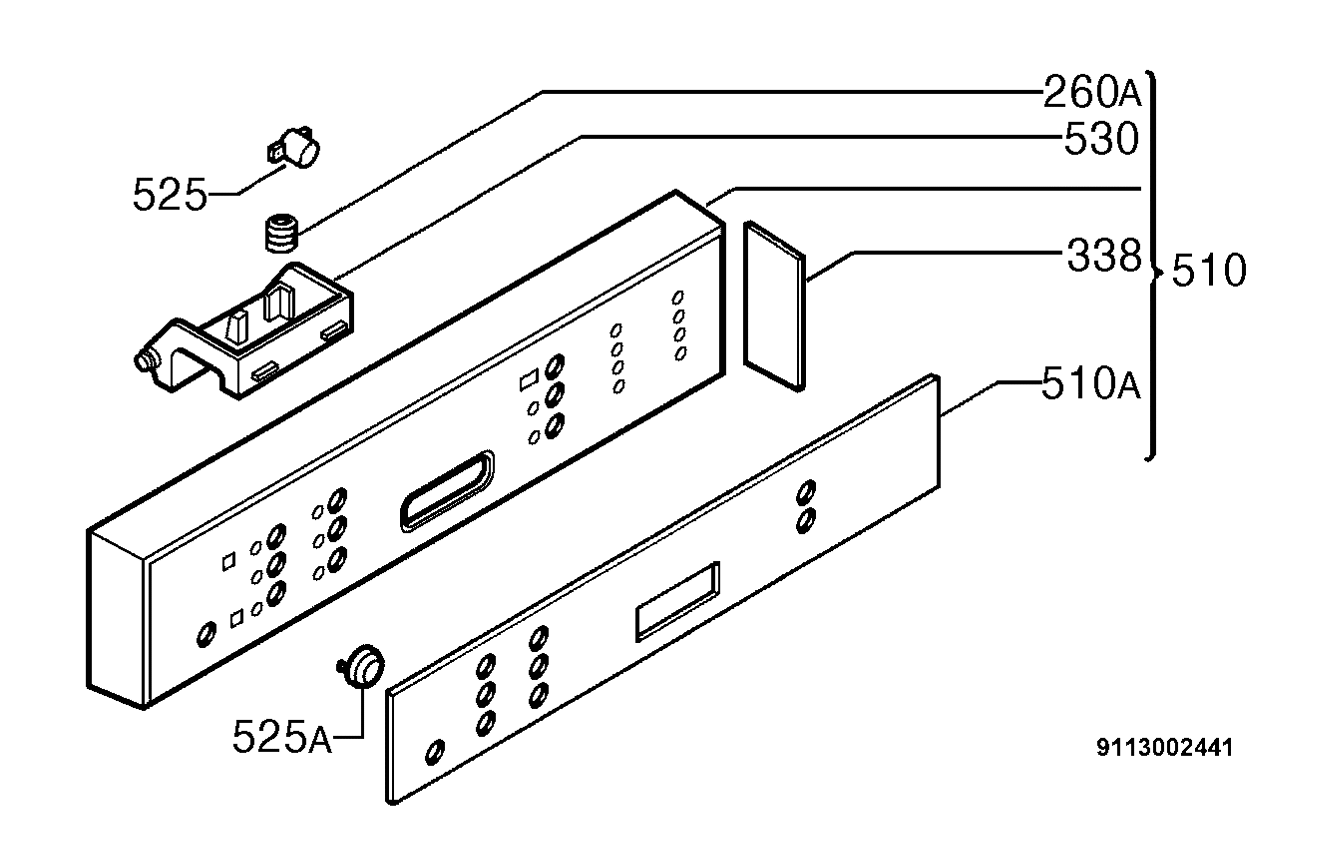 260A
530
525
338
510
510A
525A
9113002441