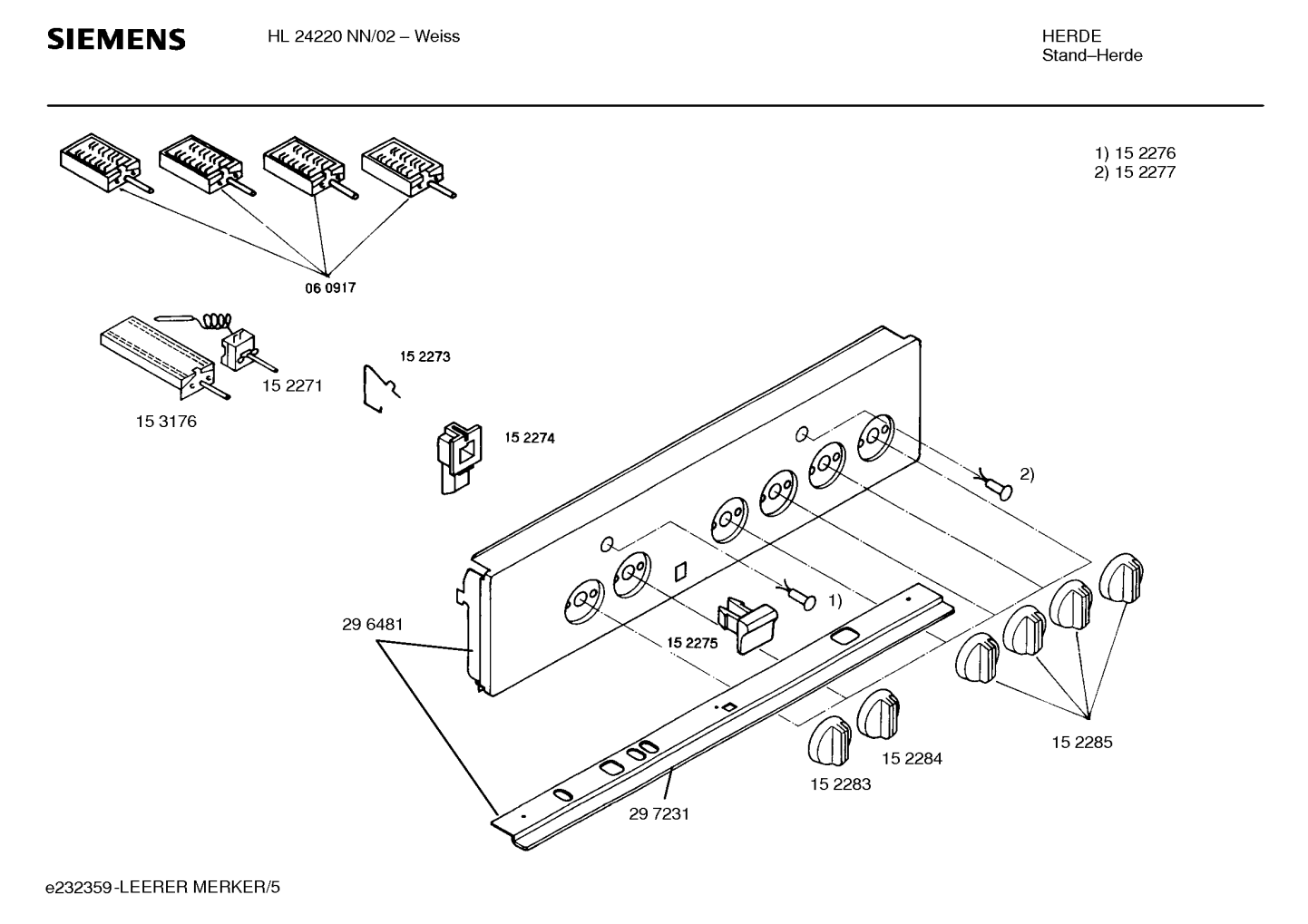 SIEMENS

HL 24220 NN/02 – Weiss

HERDE
Stand–Herde

1) 15 2276
2) 15 2277

06 0917

15 2273

15 2271

15 3176

15 2274

2)

1)

29 6481

15 2275

15 2285

15 2284

15 2283

29 7231

e232359-LEERER MERKER/5