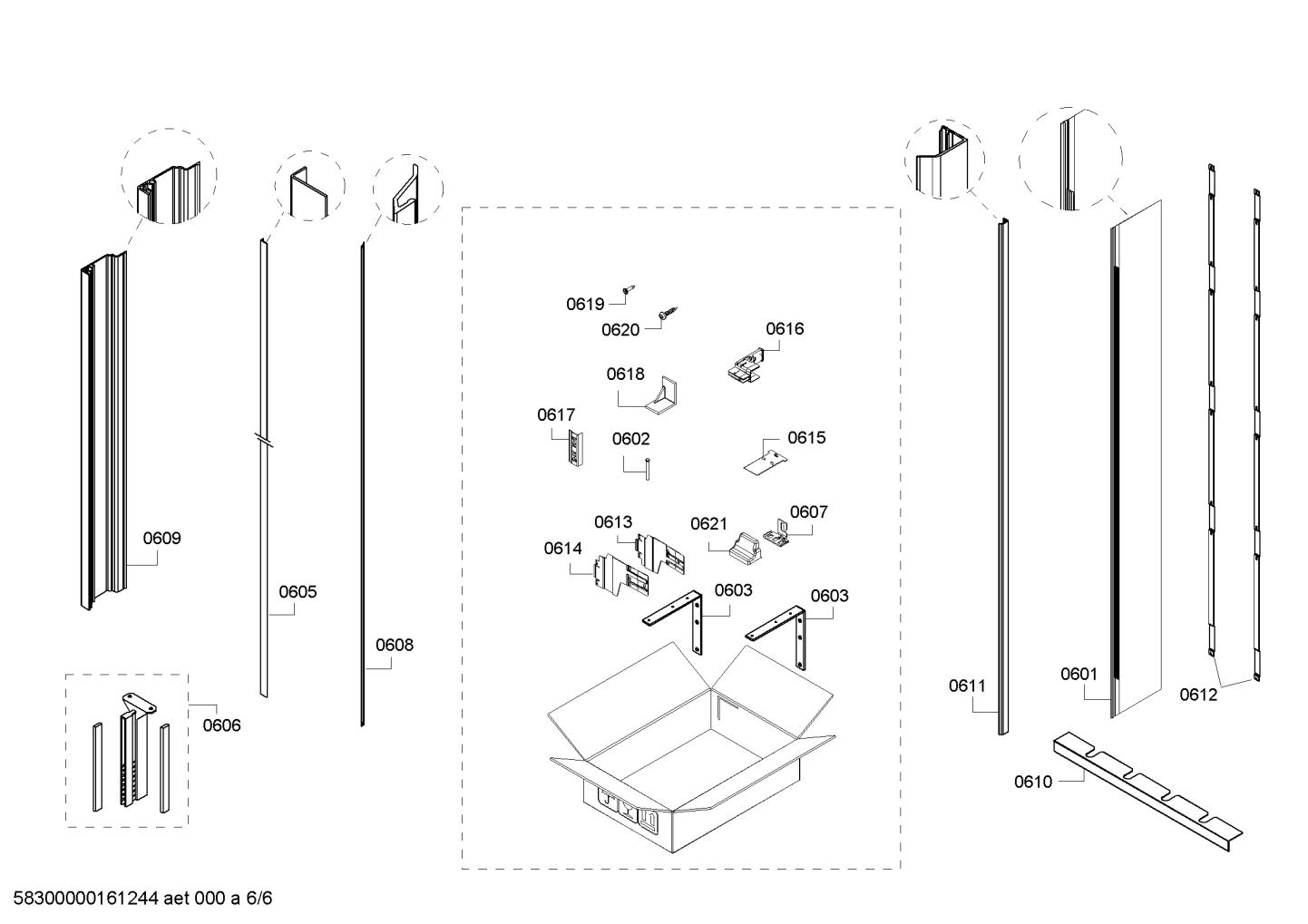 0609

0605

0608

0606

0619

0620

0616

0618

0617

0602

0615

0613

0621

0607

0614

0603

0603

0611

0601

0612

0610

58300000161244 aet 000 a 6/6