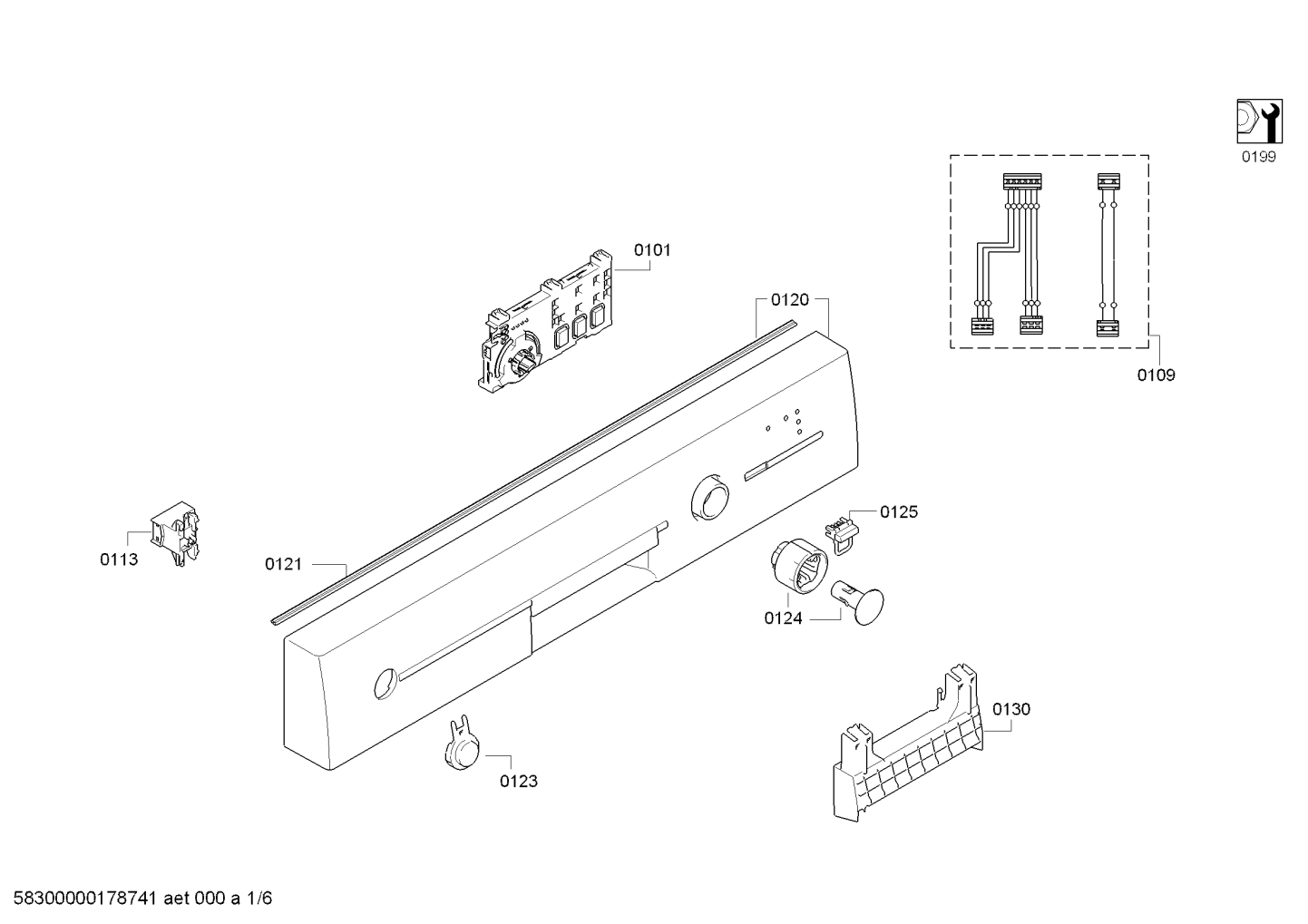 0199

0101

0120

0109

0125

0113

0121

0124

0130

0123

58300000178741 aet 000 a 1/6