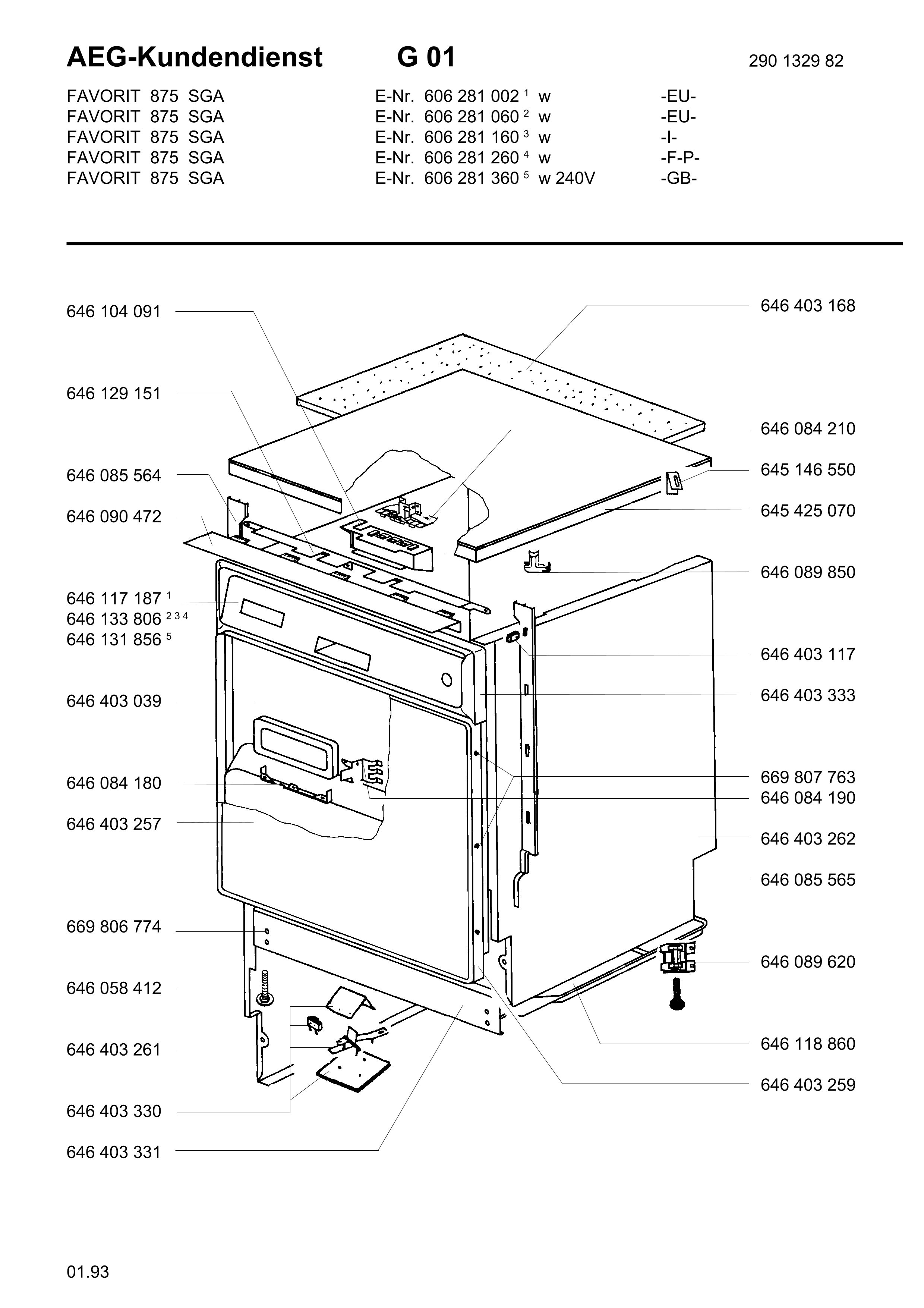 AEG-Kundendienst G 01 290 1329 82

FAVORIT 875 SGA E-Nr. 606 281 002 $^1$ w -EU-
FAVORIT 875 SGA E-Nr. 606 281 060 $^2$ w -EU-
FAVORIT 875 SGA E-Nr. 606 281 160 $^3$ w -I-
FAVORIT 875 SGA E-Nr. 606 281 260 $^4$ w -F-P-
FAVORIT 875 SGA E-Nr. 606 281 360 $^5$ w 240V -GB-

646 104 091
646 129 151
646 085 564
646 090 472
646 117 187 $^1$
646 133 806 $^{2\,3\,4}$
646 131 856 $^5$
646 403 039
646 084 180
646 403 257
669 806 774
646 058 412
646 403 261
646 403 330
646 403 331

646 403 168
646 084 210
645 146 550
645 425 070
646 089 850
646 403 117
646 403 333
669 807 763
646 084 190
646 403 262
646 085 565
646 089 620
646 118 860
646 403 259

01.93