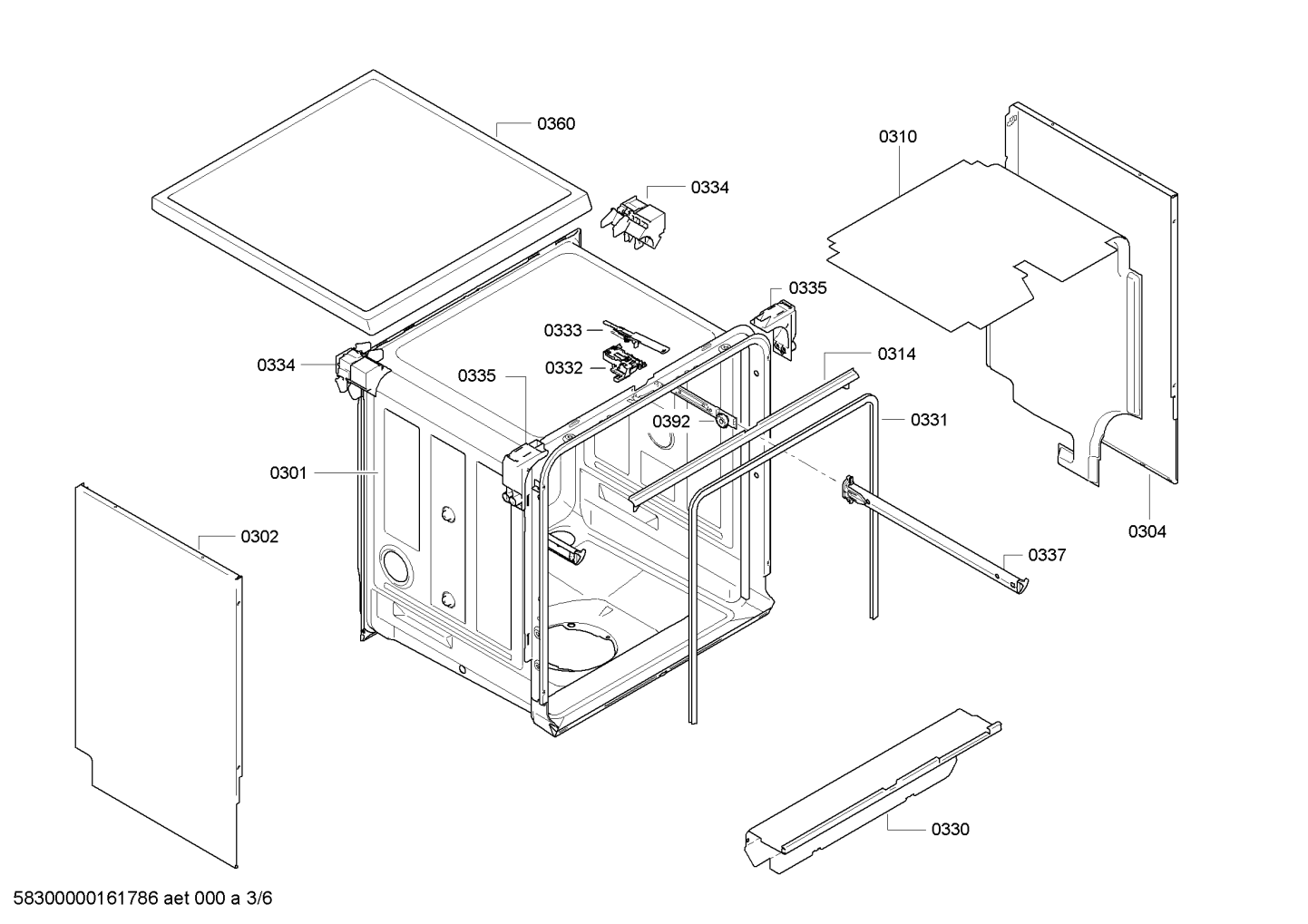 0360
0310
0334
0335
0333
0332
0334
0335
0314
0392
0331
0301
0302
0304
0337
0330
58300000161786 aet 000 a 3/6