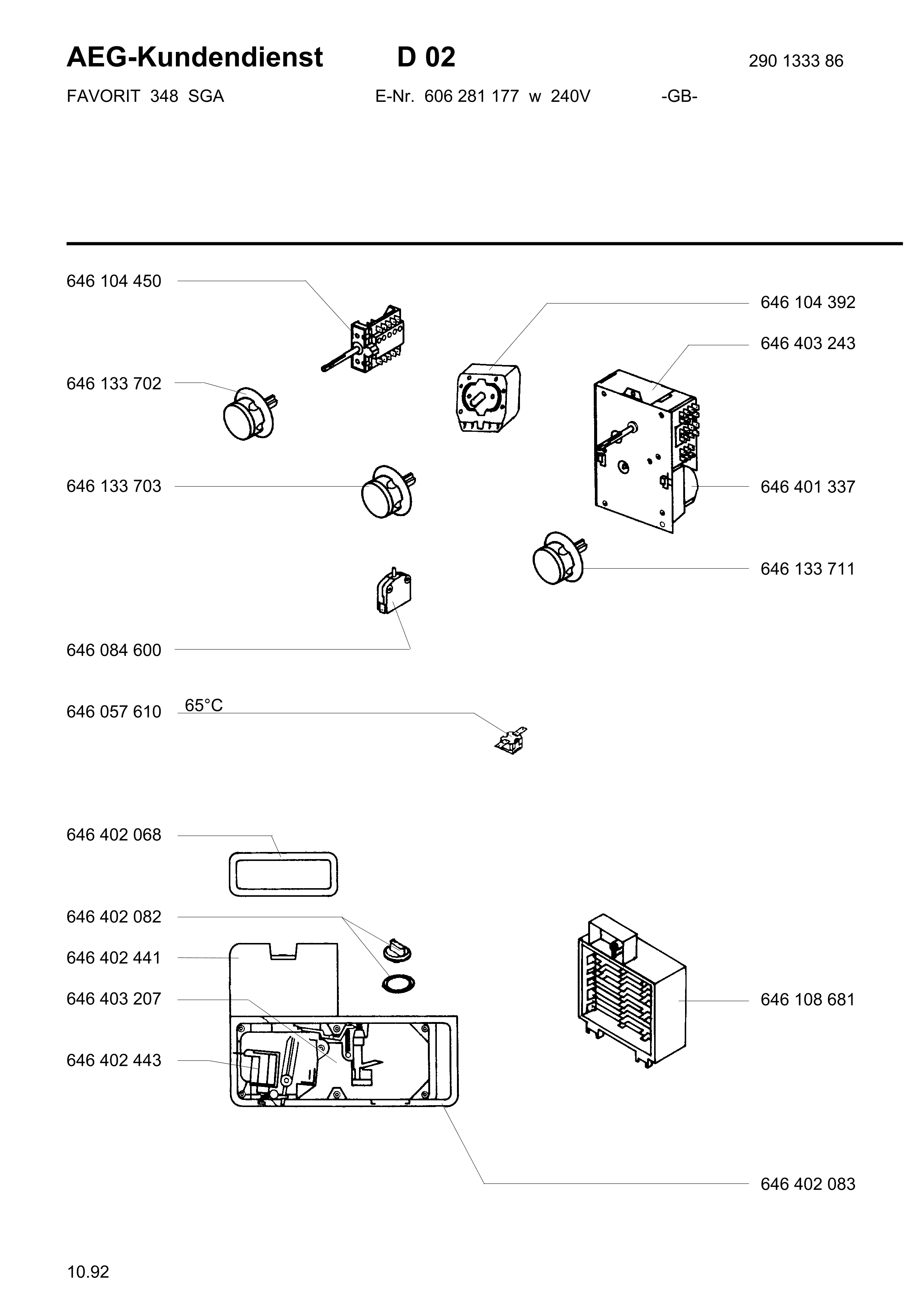 AEG-Kundendienst D 02 290 1333 86

FAVORIT 348 SGA E-Nr. 606 281 177 w 240V -GB-

646 104 450

646 104 392

646 403 243

646 133 702

646 133 703

646 401 337

646 133 711

646 084 600

646 057 610 65°C

646 402 068

646 402 082

646 402 441

646 403 207

646 108 681

646 402 443

646 402 083

10.92