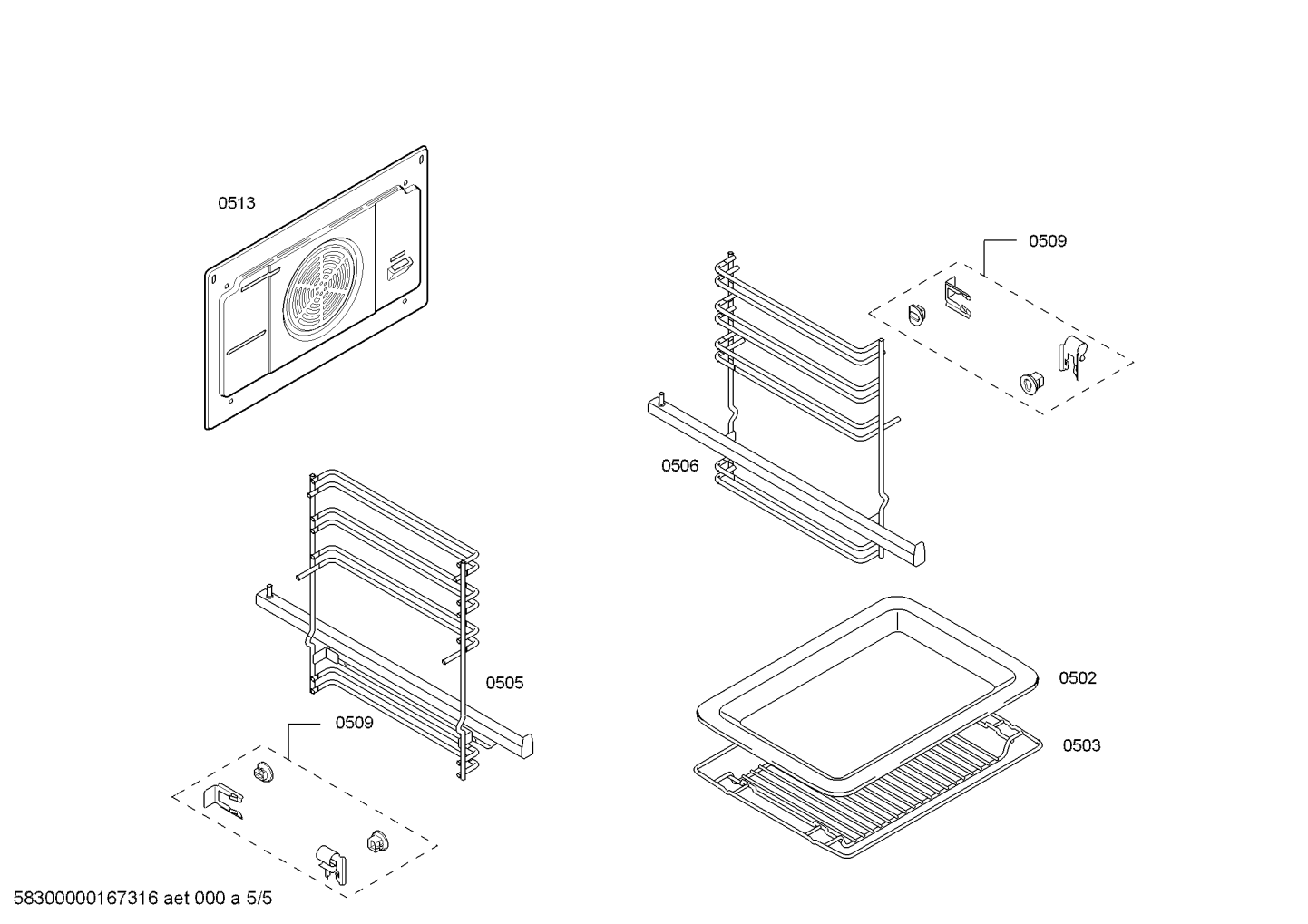 0513

0509

0506

0505

0509

0502

0503

58300000167316 aet 000 a 5/5