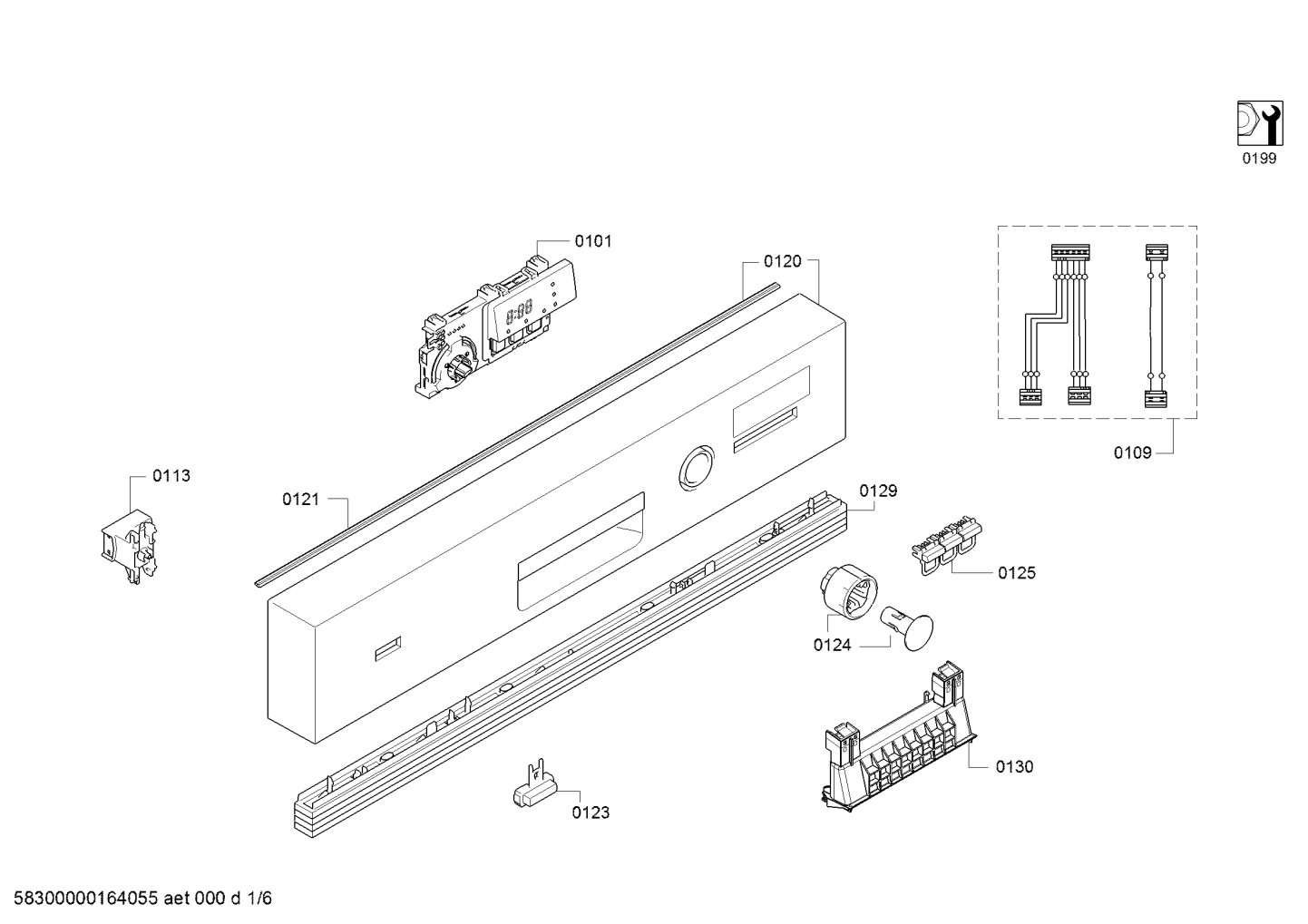 0199

0101

0120

0109

0113

0121

0129

0125

0124

0130

0123

58300000164055 aet 000 d 1/6