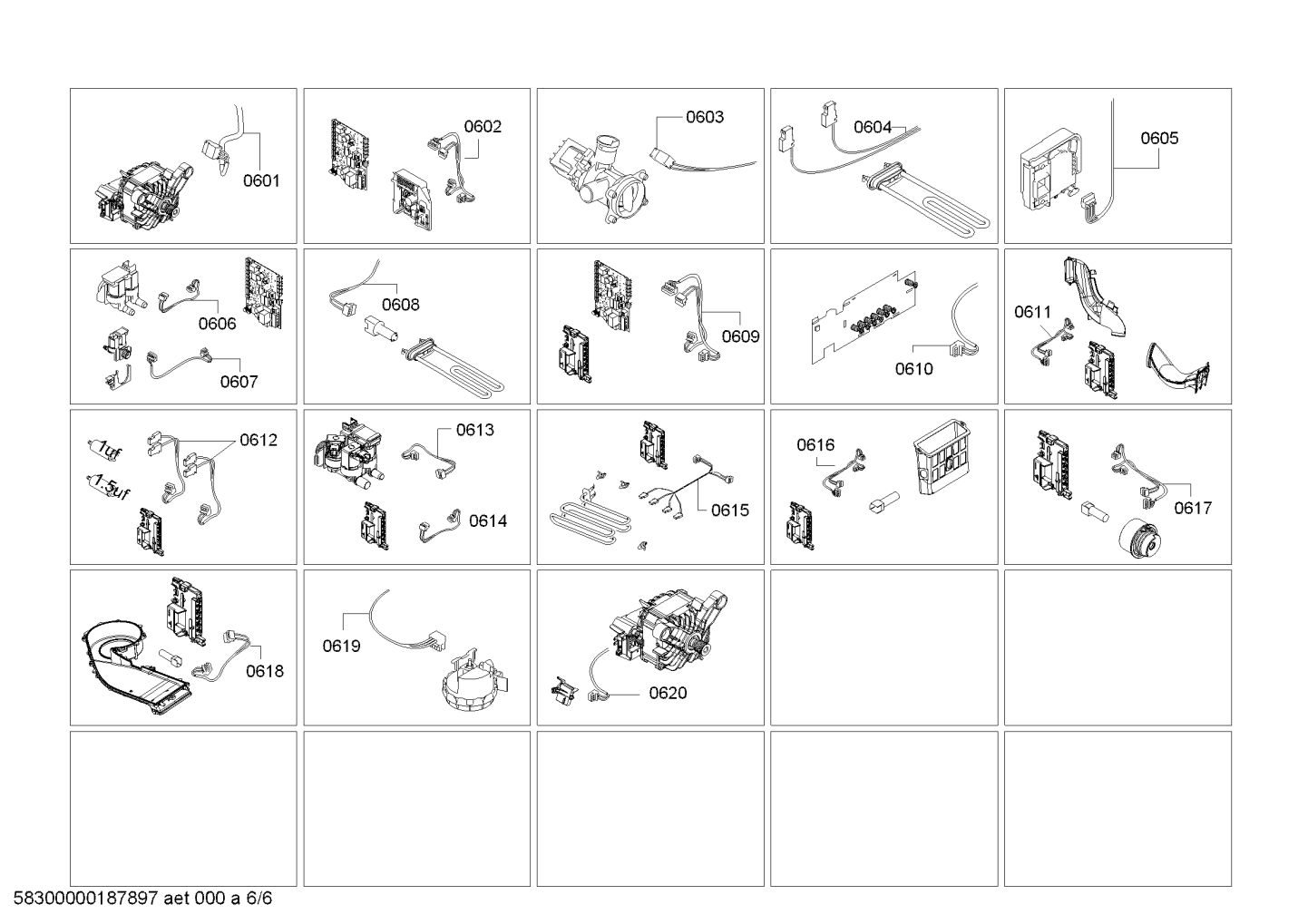 0601

0602

0603

0604

0605

0606

0607

0608

0609

0610

0611

1uf
1.5uf
0612

0613

0614

0615

0616

0617

0618

0619

0620

58300000187897 aet 000 a 6/6