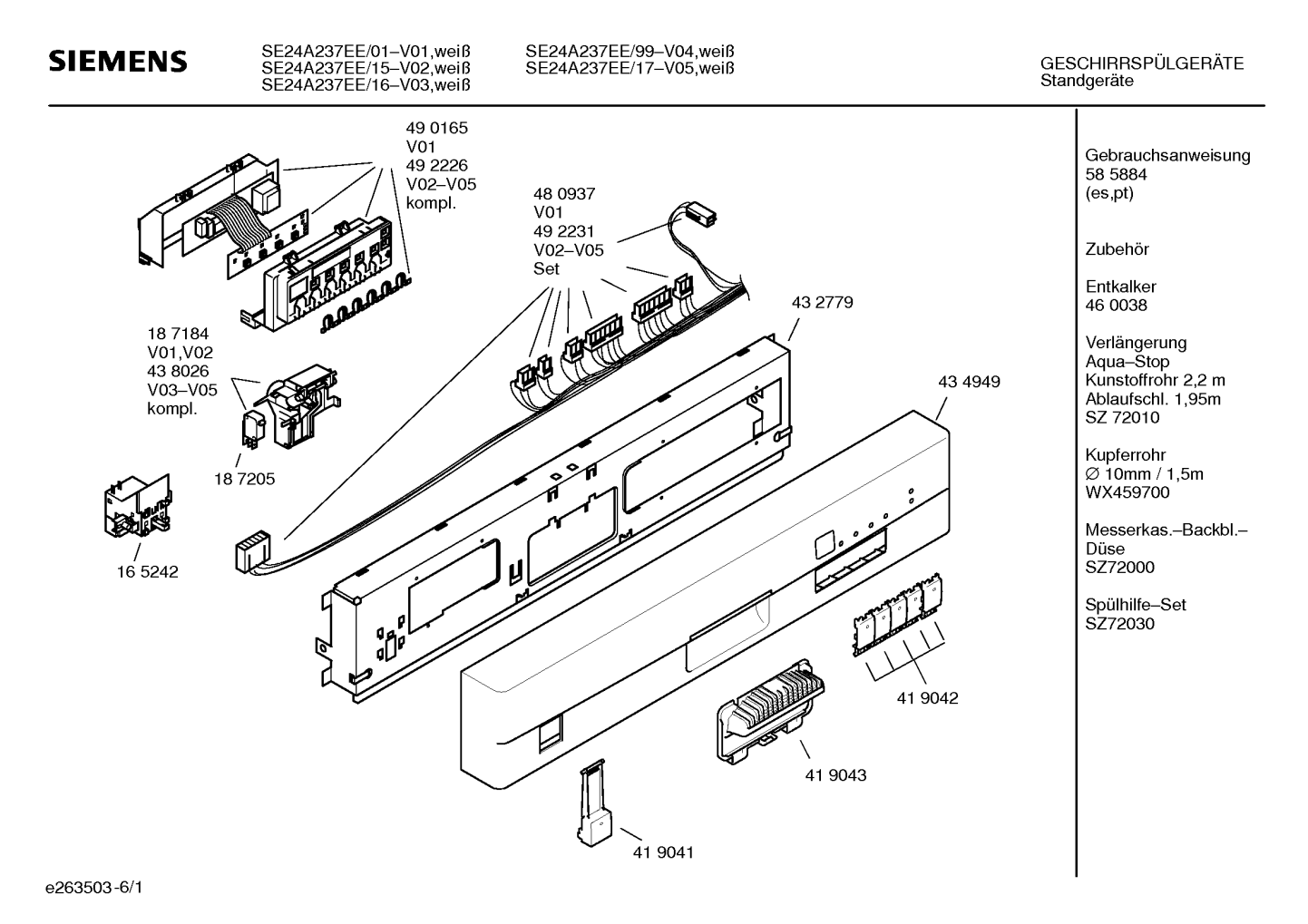 SIEMENS

SE24A237EE/01–V01,weiß
SE24A237EE/15–V02,weiß
SE24A237EE/16–V03,weiß

SE24A237EE/99–V04,weiß
SE24A237EE/17–V05,weiß

GESCHIRRSPÜLGERÄTE
Standgeräte

49 0165
V01
49 2226
V02–V05
kompl.

48 0937
V01
49 2231
V02–V05
Set

43 2779

18 7184
V01,V02
43 8026
V03–V05
kompl.

18 7205

16 5242

43 4949

41 9042

41 9043

41 9041

Gebrauchsanweisung
58 5884
(es,pt)

Zubehör

Entkalker
46 0038

Verlängerung
Aqua–Stop
Kunstoffrohr 2,2 m
Ablaufschl. 1,95m
SZ 72010

Kupferrohr
∅ 10mm / 1,5m
WX459700

Messerkas.–Backbl.–
Düse
SZ72000

Spülhilfe–Set
SZ72030

e263503-6/1