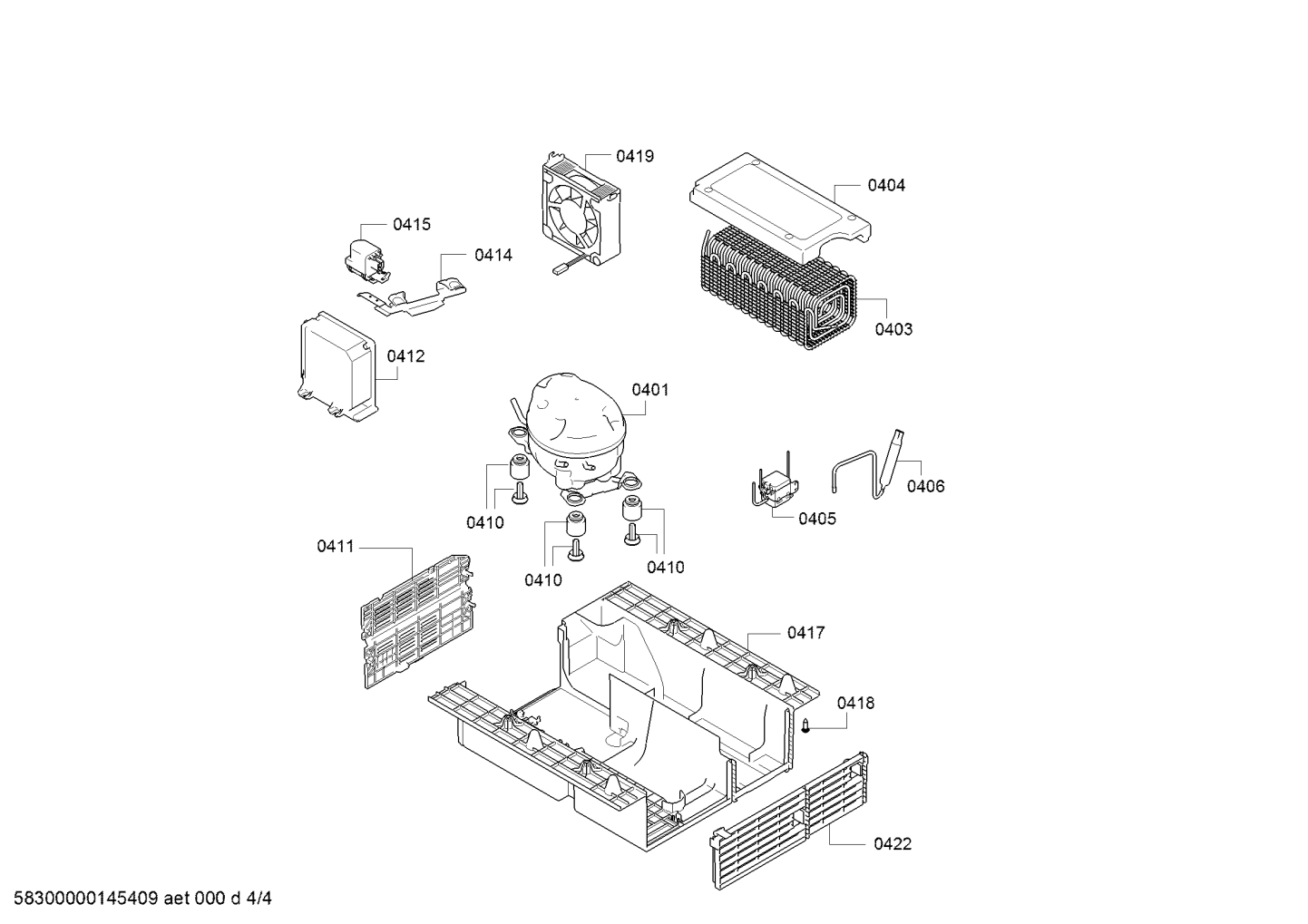 0419
0404
0415
0414
0403
0412
0401
0406
0405
0410
0410
0410
0411
0417
0418
0422

58300000145409 aet 000 d 4/4