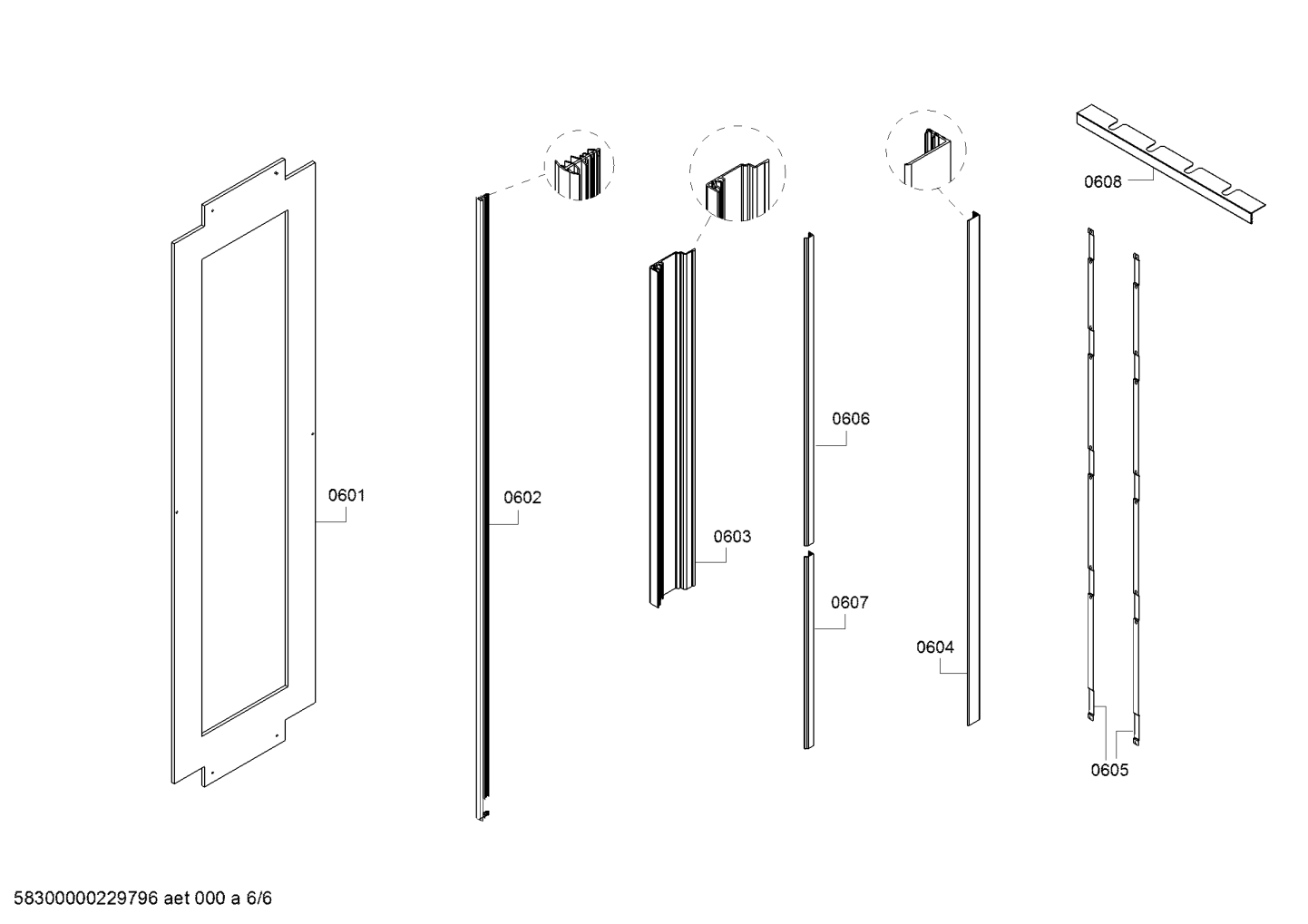 0608

0606

0601

0602

0603

0607

0604

0605

58300000229796 aet 000 a 6/6