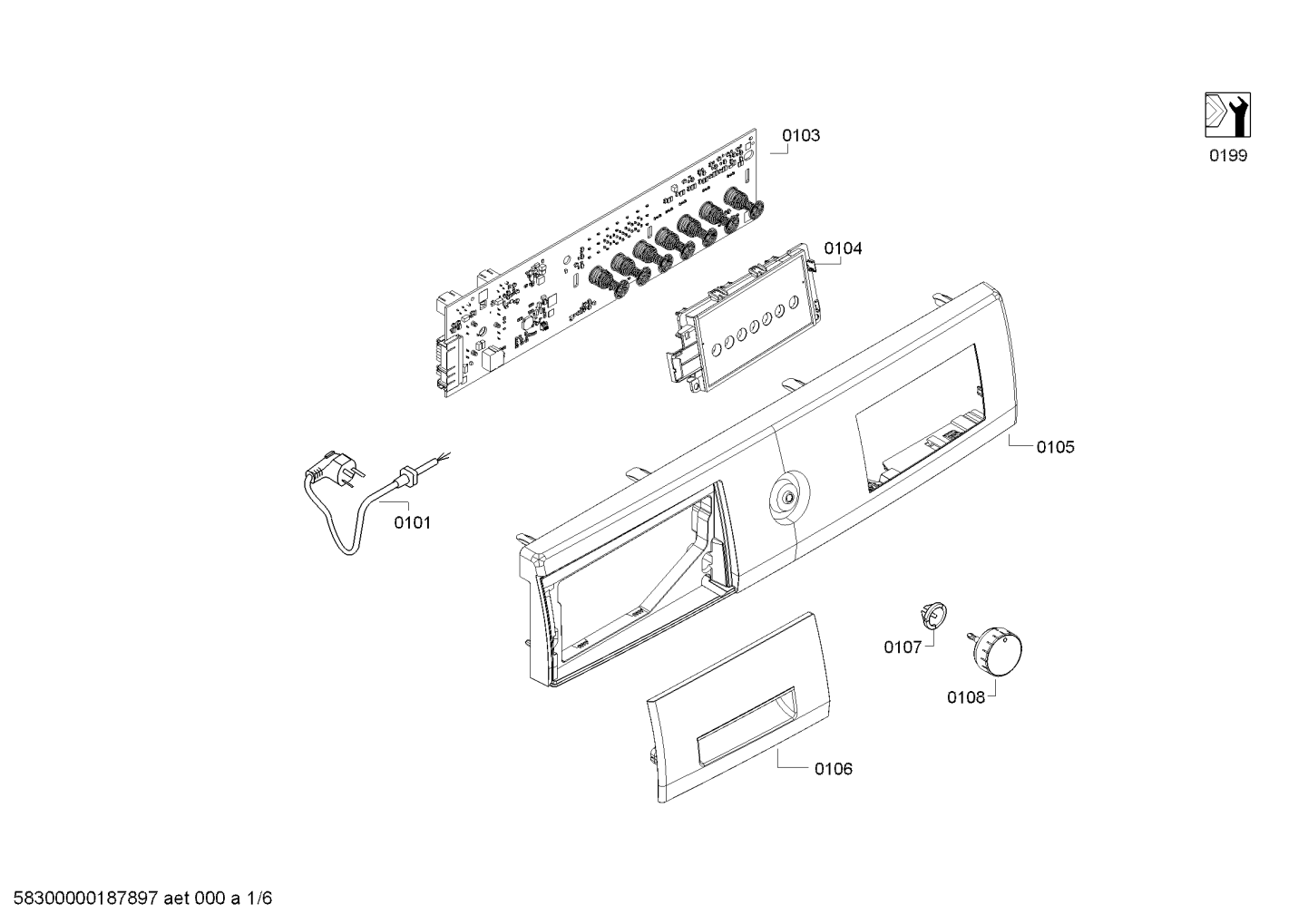 0199

0103

0104

0105

0101

0107

0108

0106

58300000187897 aet 000 a 1/6