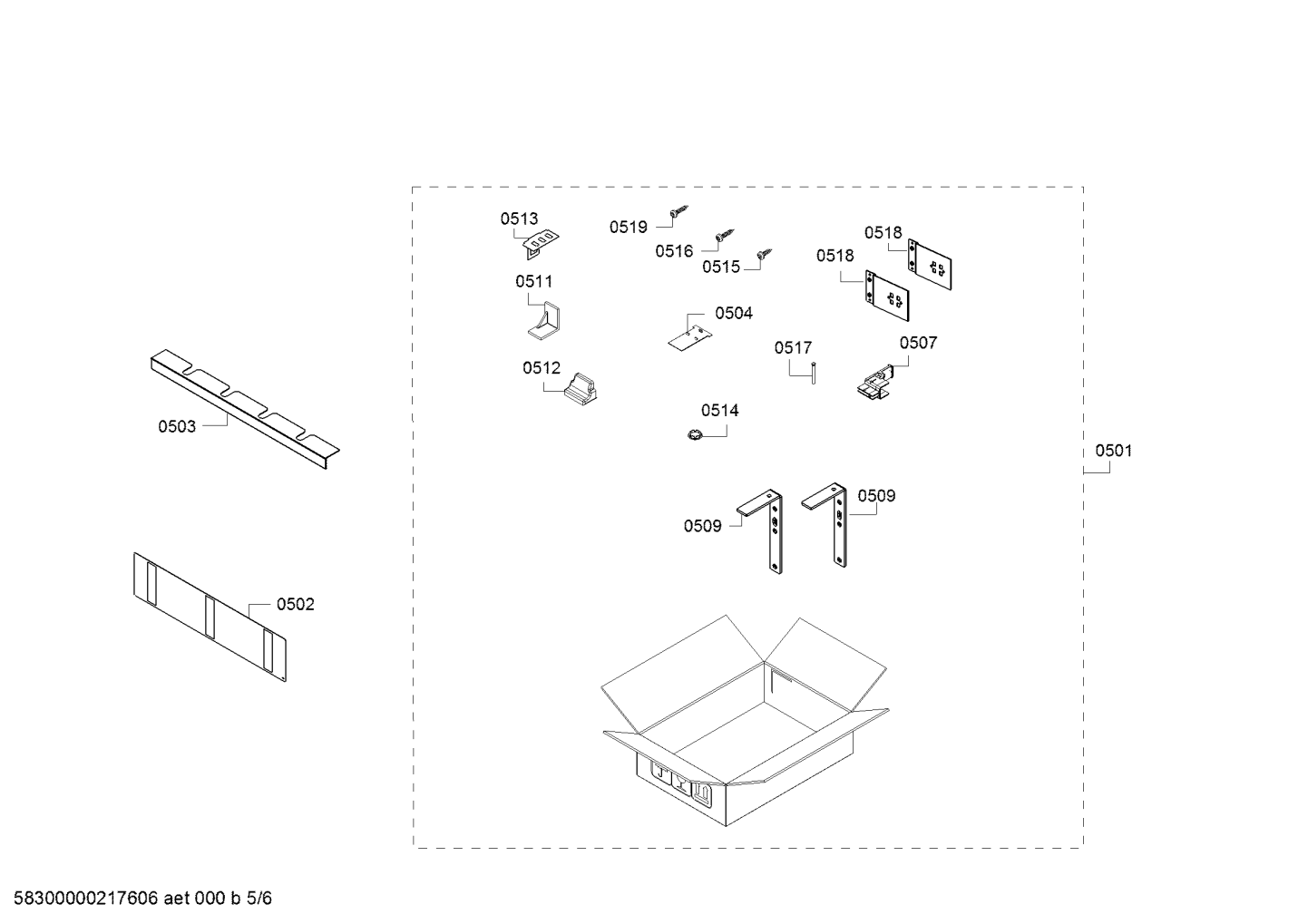 0513
0519
0516
0515
0518
0518
0511
0504
0517
0507
0512
0514
0503
0501
0509
0509
0502

58300000217606 aet 000 b 5/6