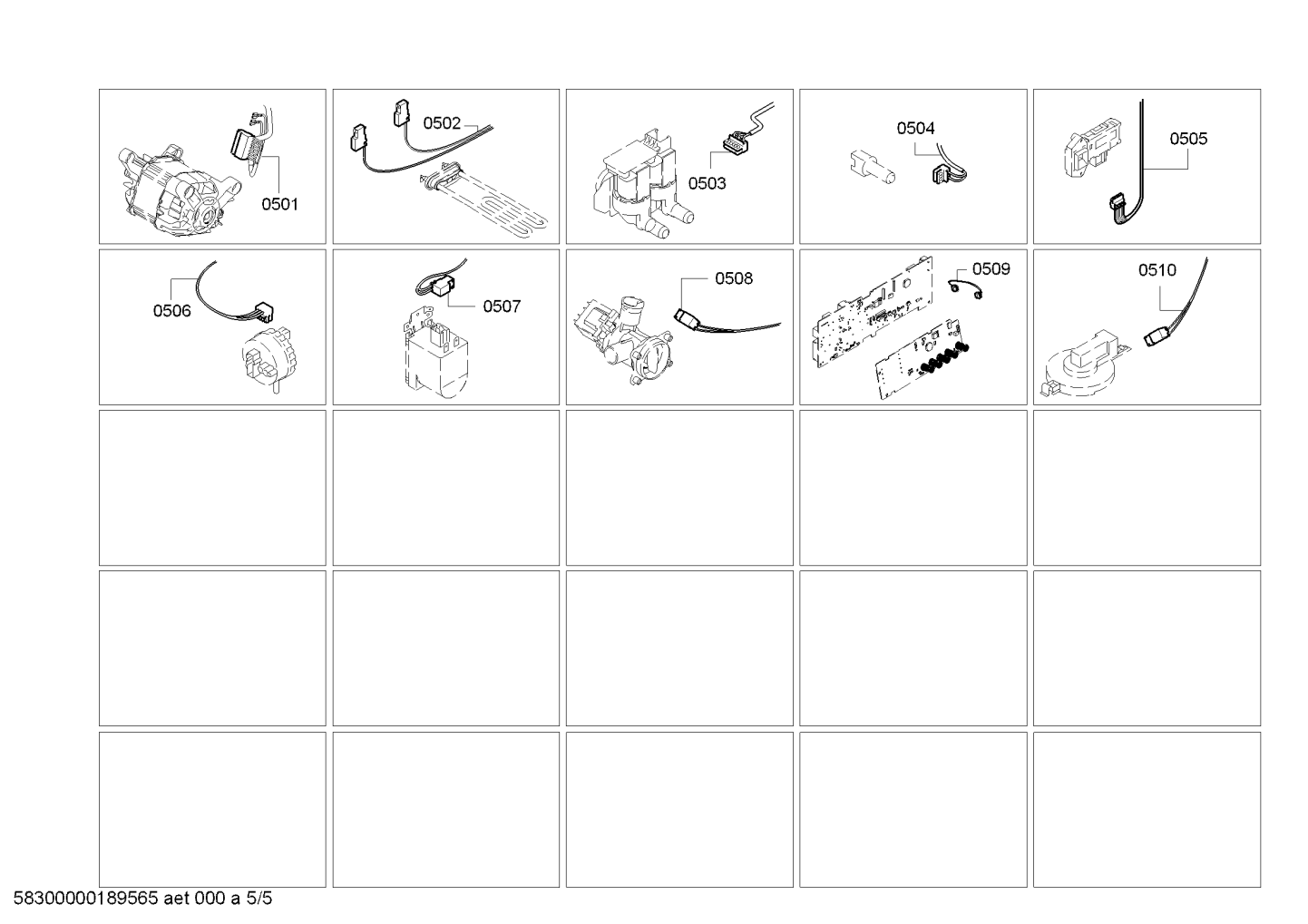 0501

0502

0503

0504

0505

0506

0507

0508

0509

0510

58300000189565 aet 000 a 5/5