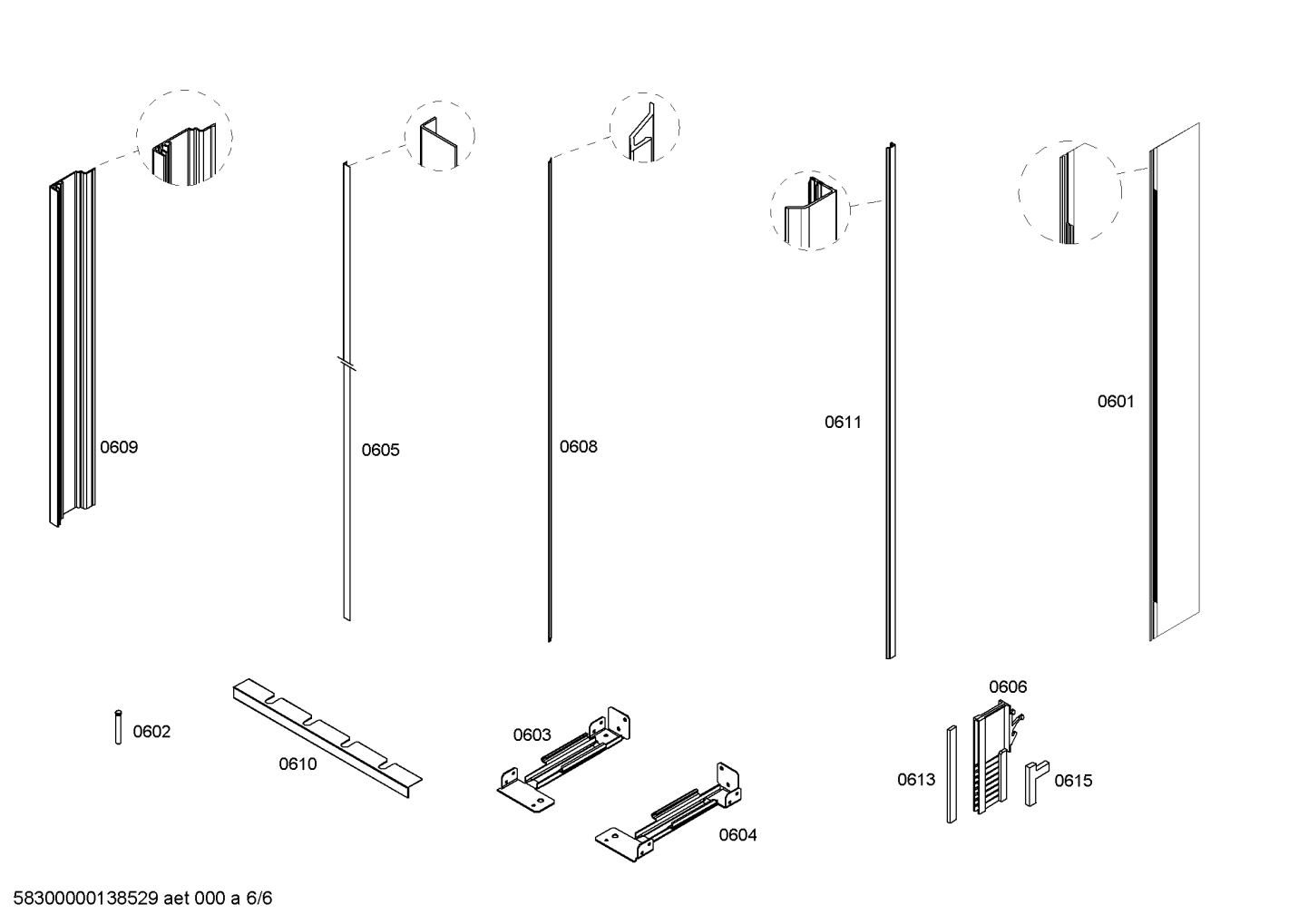 0609

0605

0608

0611

0601

0602

0610

0603

0604

0606

0613

0615

58300000138529 aet 000 a 6/6