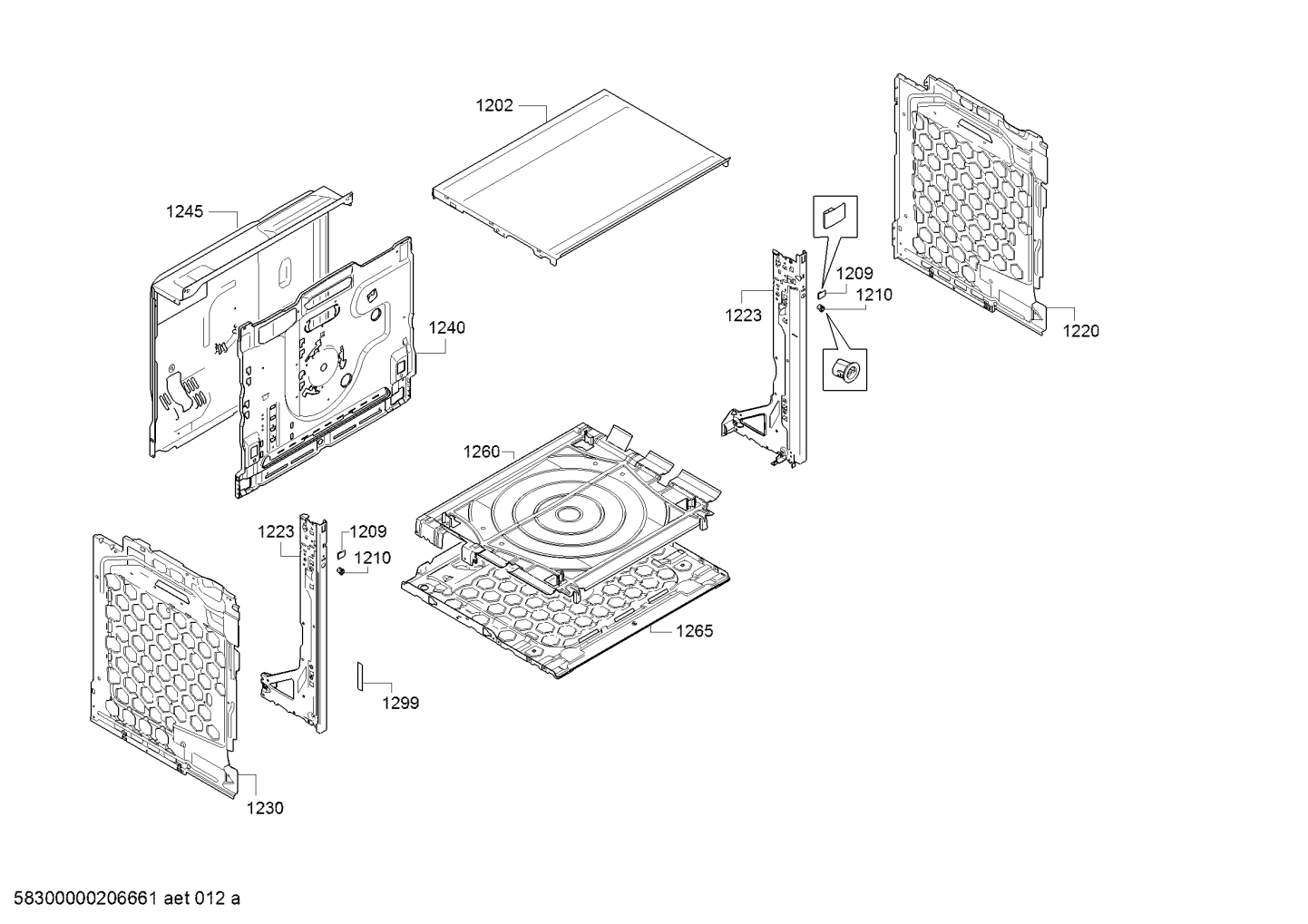 1202

1245

1240

1209

1210

1223

1220

1260

1223

1209

1210

1265

1299

1230

58300000206661 aet 012 a