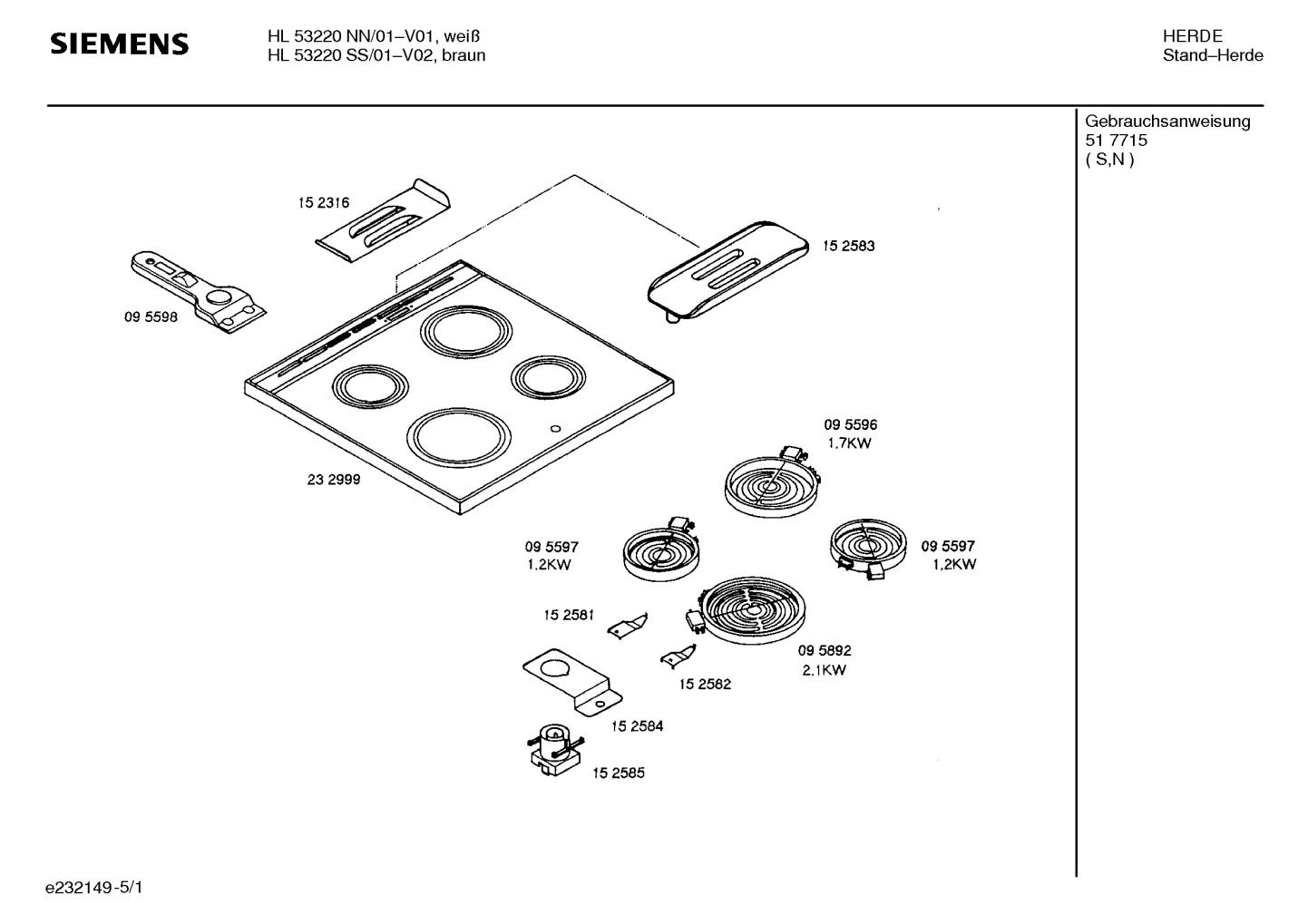 SIEMENS

HL 53220 NN/01–V01, weiß
HL 53220 SS/01–V02, braun

HERDE
Stand–Herde

Gebrauchsanweisung
51 7715
( S,N )

15 2316

15 2583

09 5598

23 2999

09 5596
1.7KW

09 5597
1.2KW

09 5597
1.2KW

15 2581

09 5892
2.1KW

15 2582

15 2584

15 2585

e232149-5/1