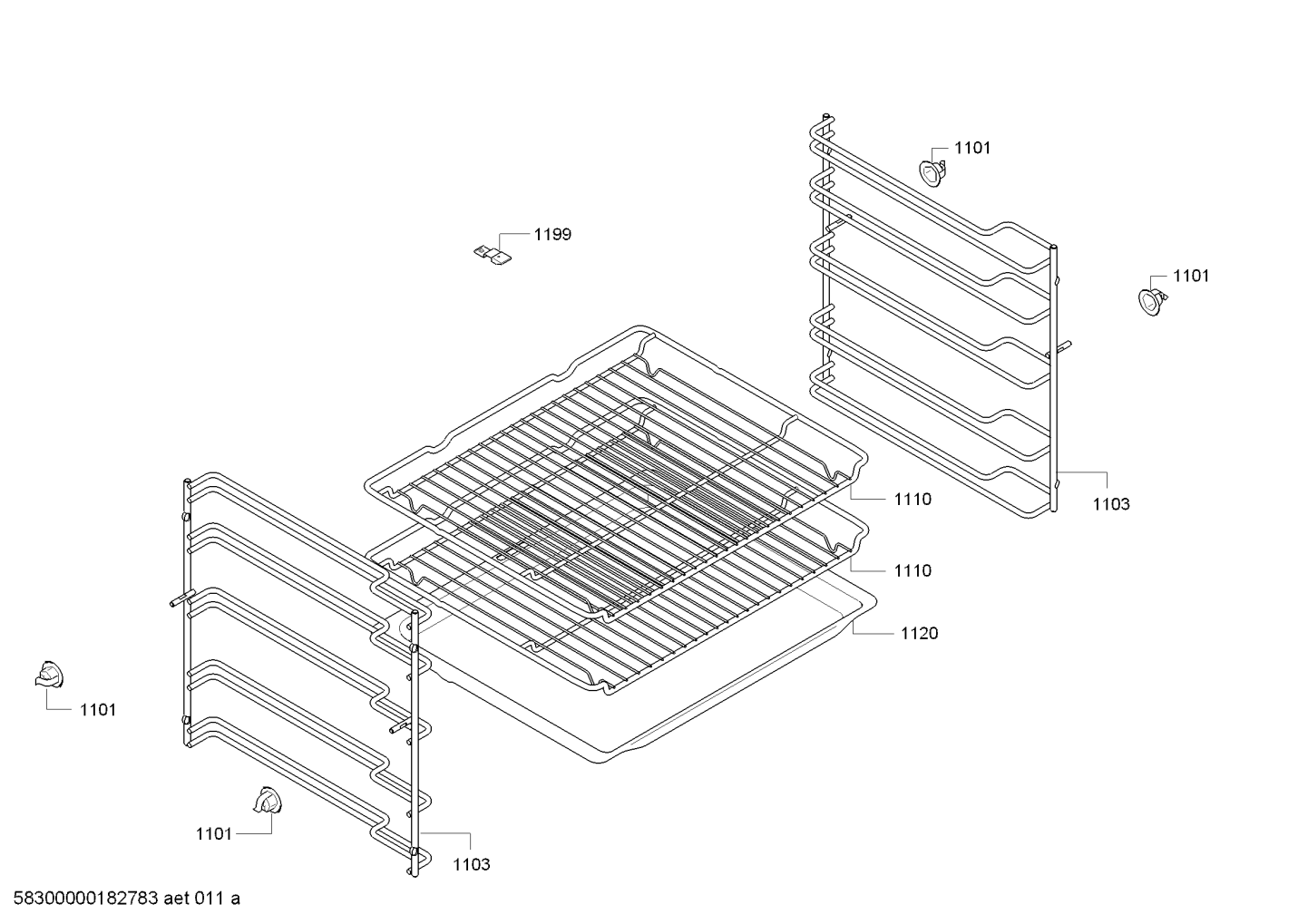 1101

1199

1101

1110

1103

1110

1120

1101

1101

1103

58300000182783 aet 011 a