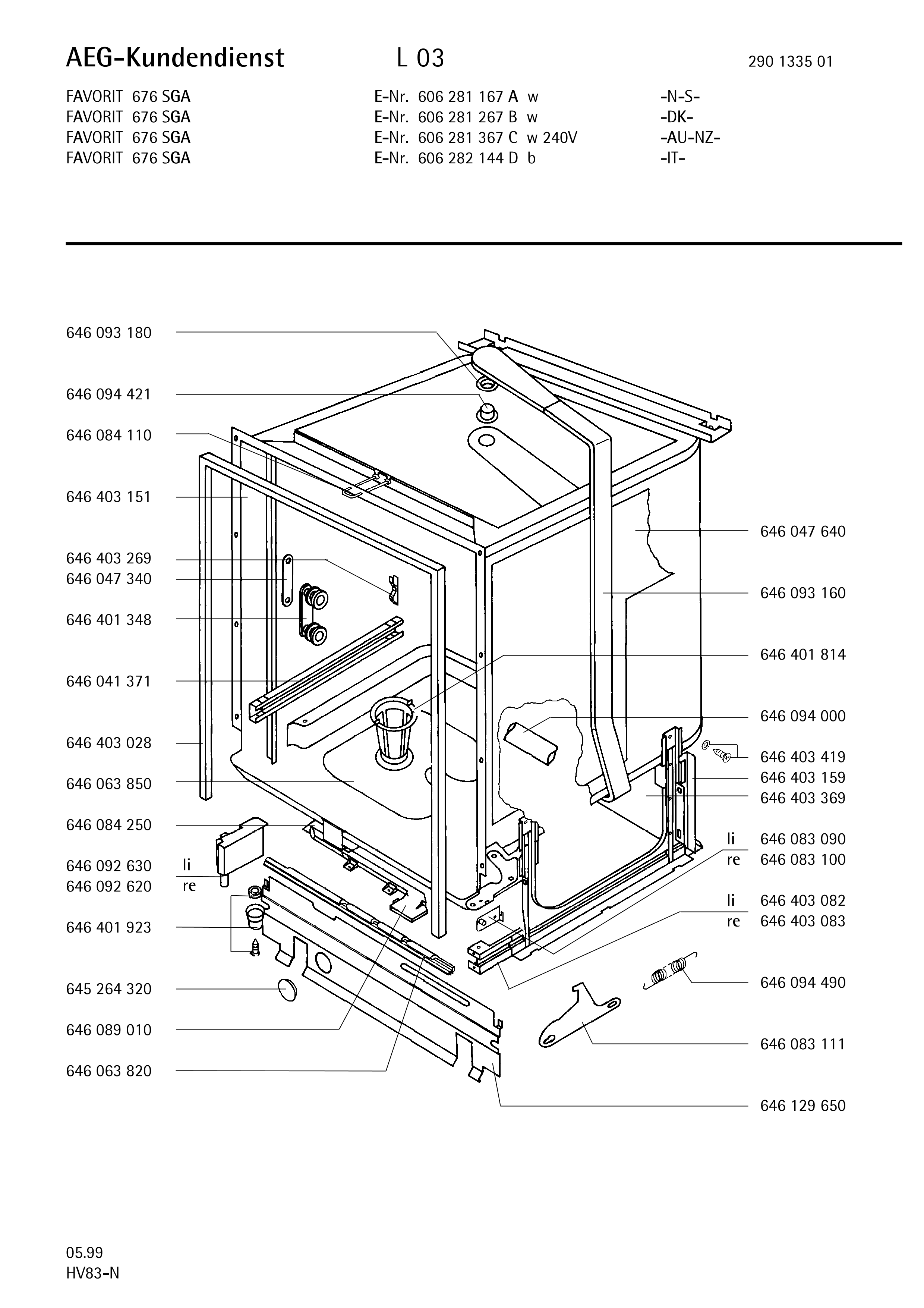 AEG-Kundendienst L 03 290 1335 01

FAVORIT 676 SGA E-Nr. 606 281 167 A w -N-S-
FAVORIT 676 SGA E-Nr. 606 281 267 B w -DK-
FAVORIT 676 SGA E-Nr. 606 281 367 C w 240V -AU-NZ-
FAVORIT 676 SGA E-Nr. 606 282 144 D b -IT-

646 093 180
646 094 421
646 084 110
646 403 151
646 403 269
646 047 340
646 401 348
646 041 371
646 403 028
646 063 850
646 084 250
646 092 630 li
646 092 620 re
646 401 923
645 264 320
646 089 010
646 063 820

646 047 640
646 093 160
646 401 814
646 094 000
646 403 419
646 403 159
646 403 369
li 646 083 090
re 646 083 100
li 646 403 082
re 646 403 083
646 094 490
646 083 111
646 129 650

05.99
HV83-N