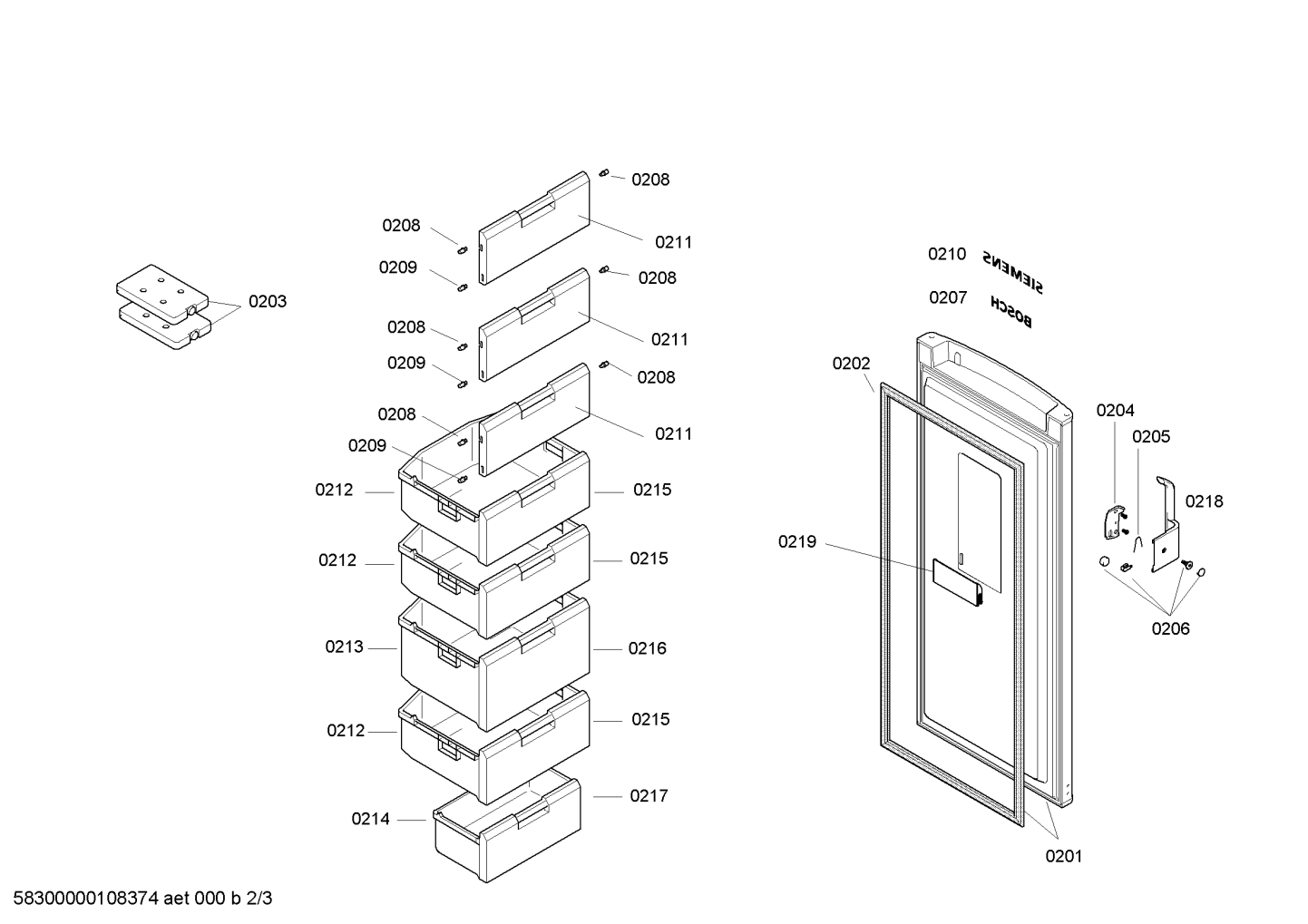 0203

0208
0208
0211
0209
0208
0208
0211
0209
0208
0208
0211
0209
0212
0215
0212
0215
0213
0216
0212
0215
0214
0217

0210
SIEMENS
0207
BOSCH
0202
0204
0205
0218
0219
0206
0201

58300000108374 aet 000 b 2/3