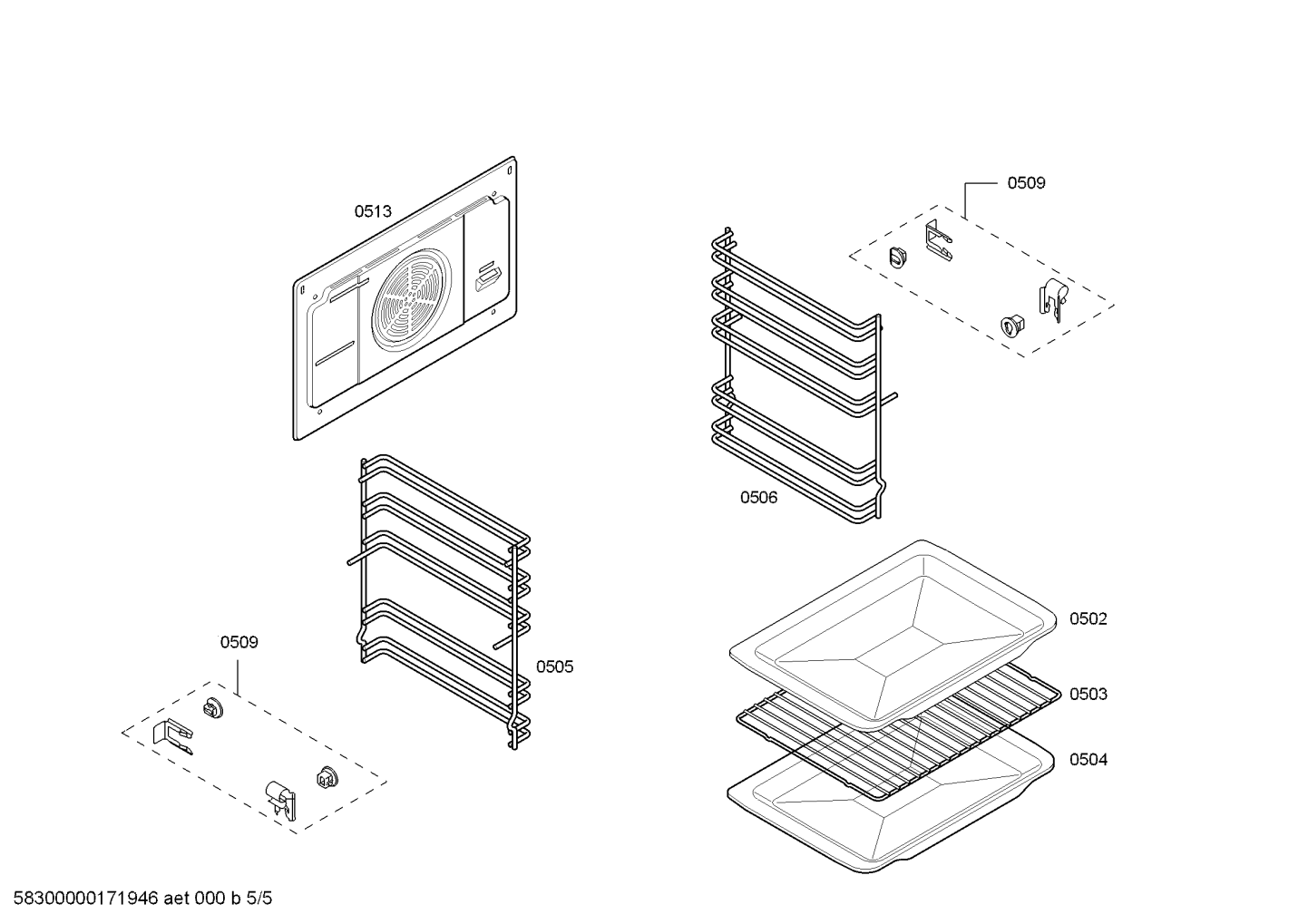 0513

0509

0506

0509

0505

0502

0503

0504

58300000171946 aet 000 b 5/5