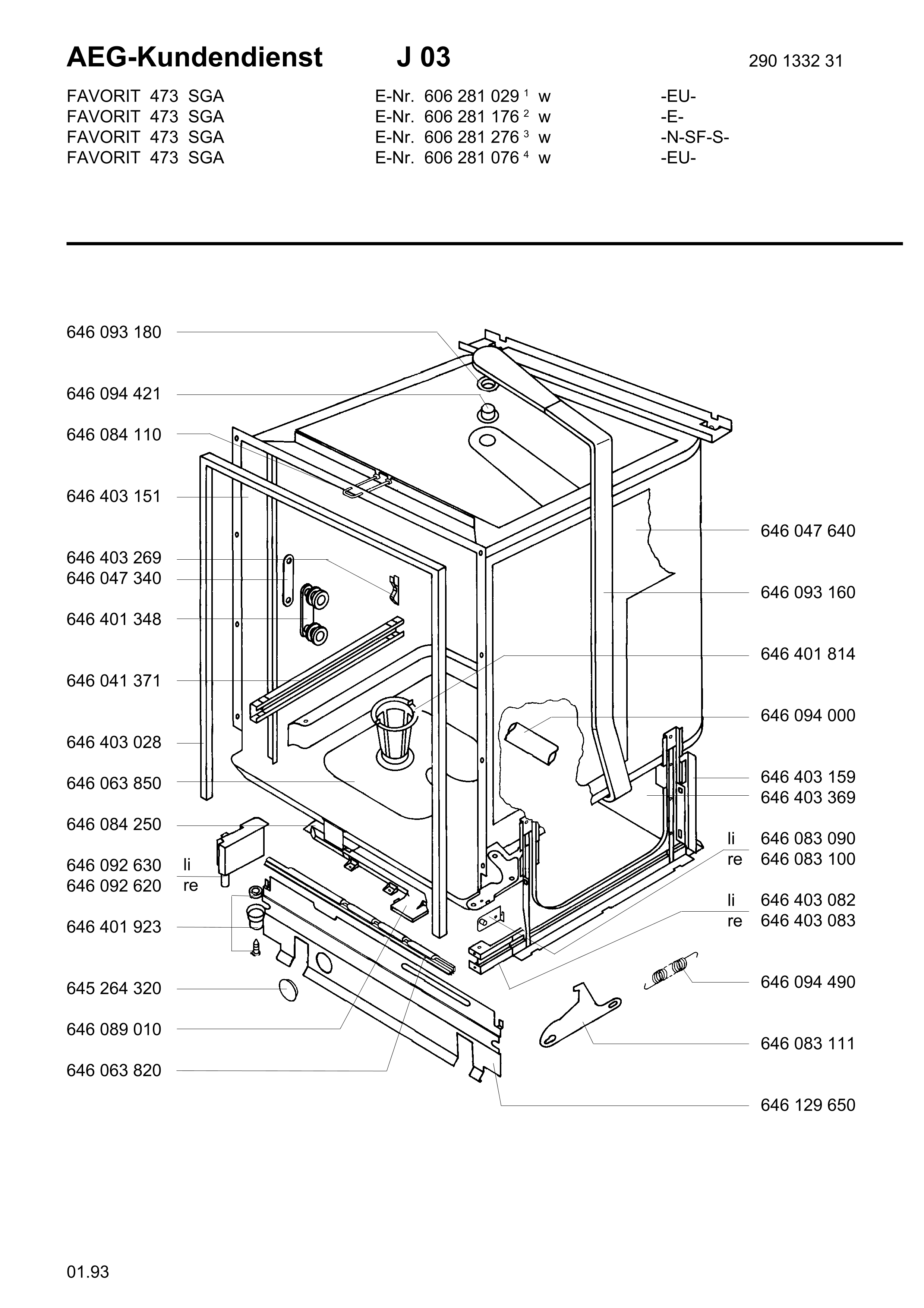 AEG-Kundendienst J 03 290 1332 31

FAVORIT 473 SGA E-Nr. 606 281 029 $^1$ w -EU-
FAVORIT 473 SGA E-Nr. 606 281 176 $^2$ w -E-
FAVORIT 473 SGA E-Nr. 606 281 276 $^3$ w -N-SF-S-
FAVORIT 473 SGA E-Nr. 606 281 076 $^4$ w -EU-

646 093 180
646 094 421
646 084 110
646 403 151
646 403 269
646 047 340
646 401 348
646 041 371
646 403 028
646 063 850
646 084 250
646 092 630 li
646 092 620 re
646 401 923
645 264 320
646 089 010
646 063 820

646 047 640
646 093 160
646 401 814
646 094 000
646 403 159
646 403 369
li 646 083 090
re 646 083 100
li 646 403 082
re 646 403 083
646 094 490
646 083 111
646 129 650

01.93