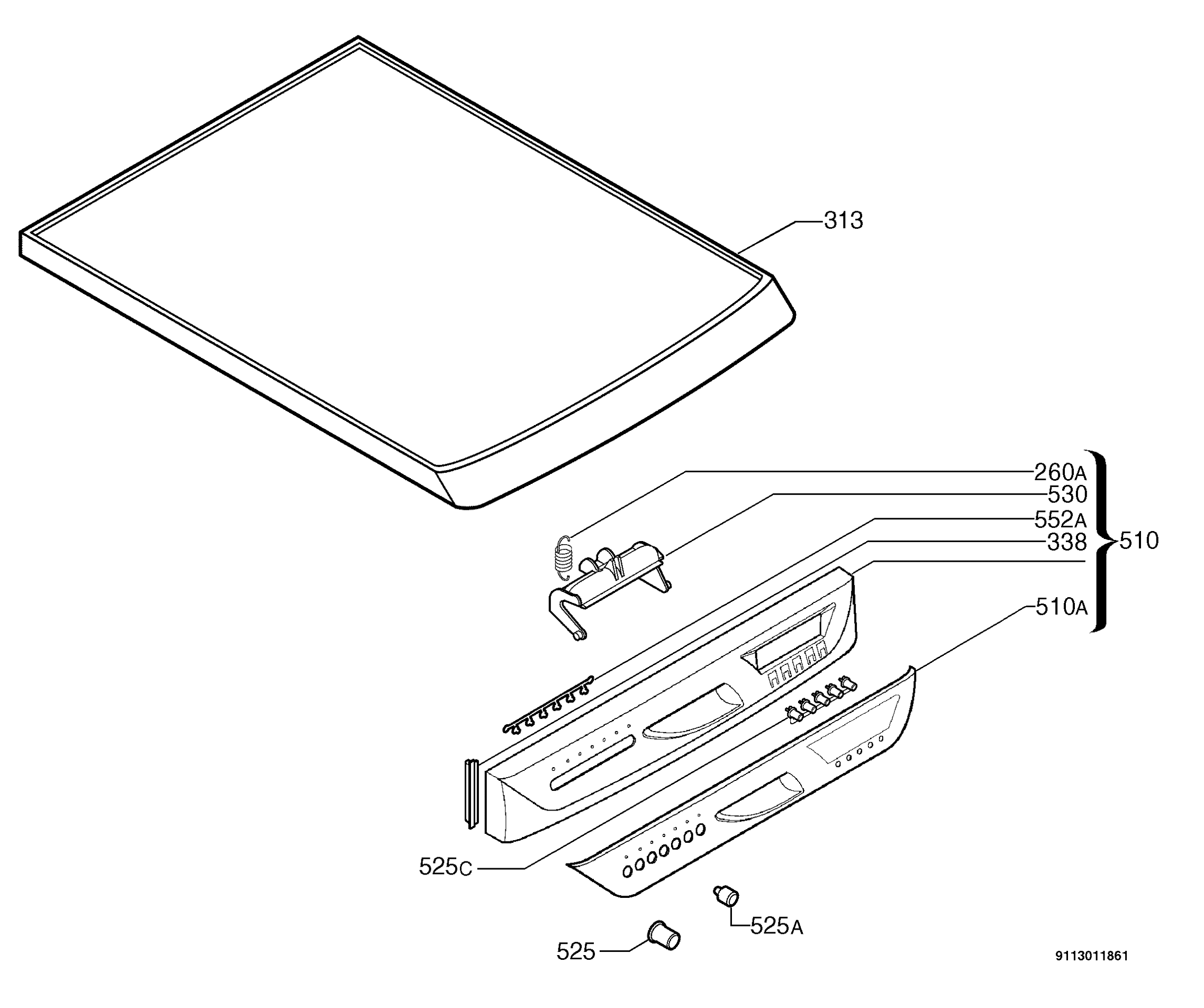 313

260A
530
552A
338
510
510A

525C

525A

525

9113011861