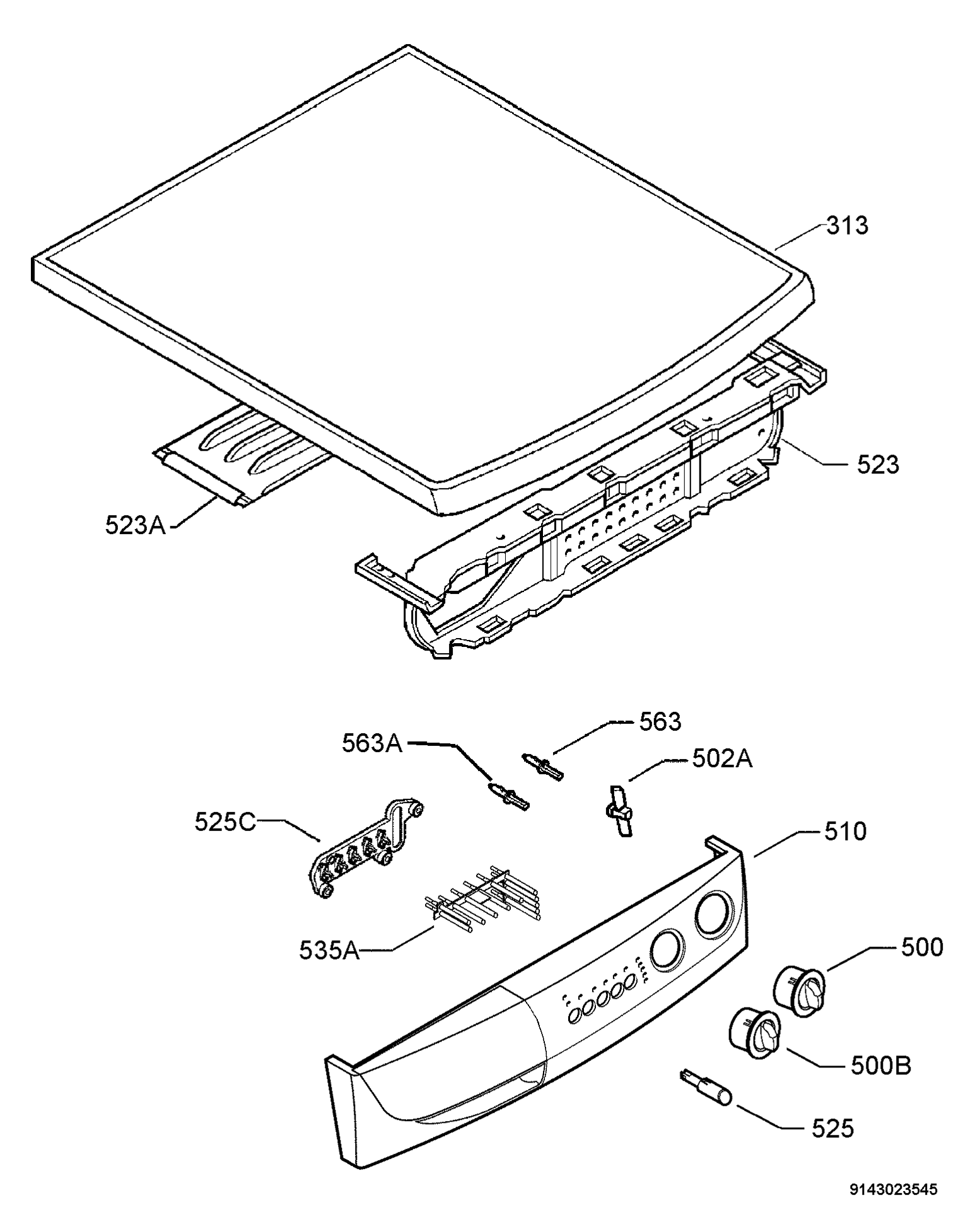 313
523
523A
563
563A
502A
525C
510
535A
500
500B
525
9143023545