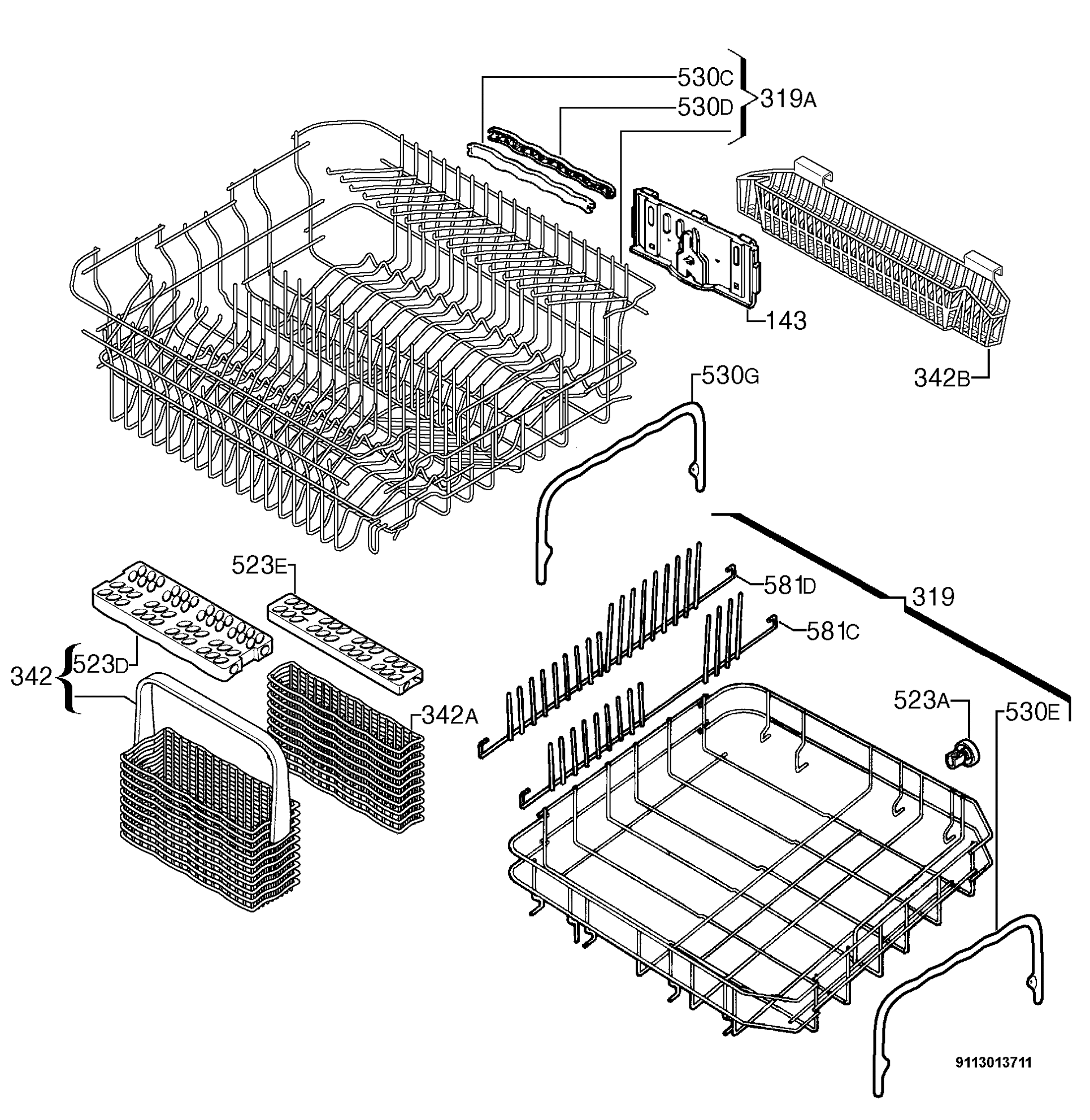 530C
530D
319A
143
342B
530G
523E
581D
319
581C
342
523D
342A
523A
530E
9113013711