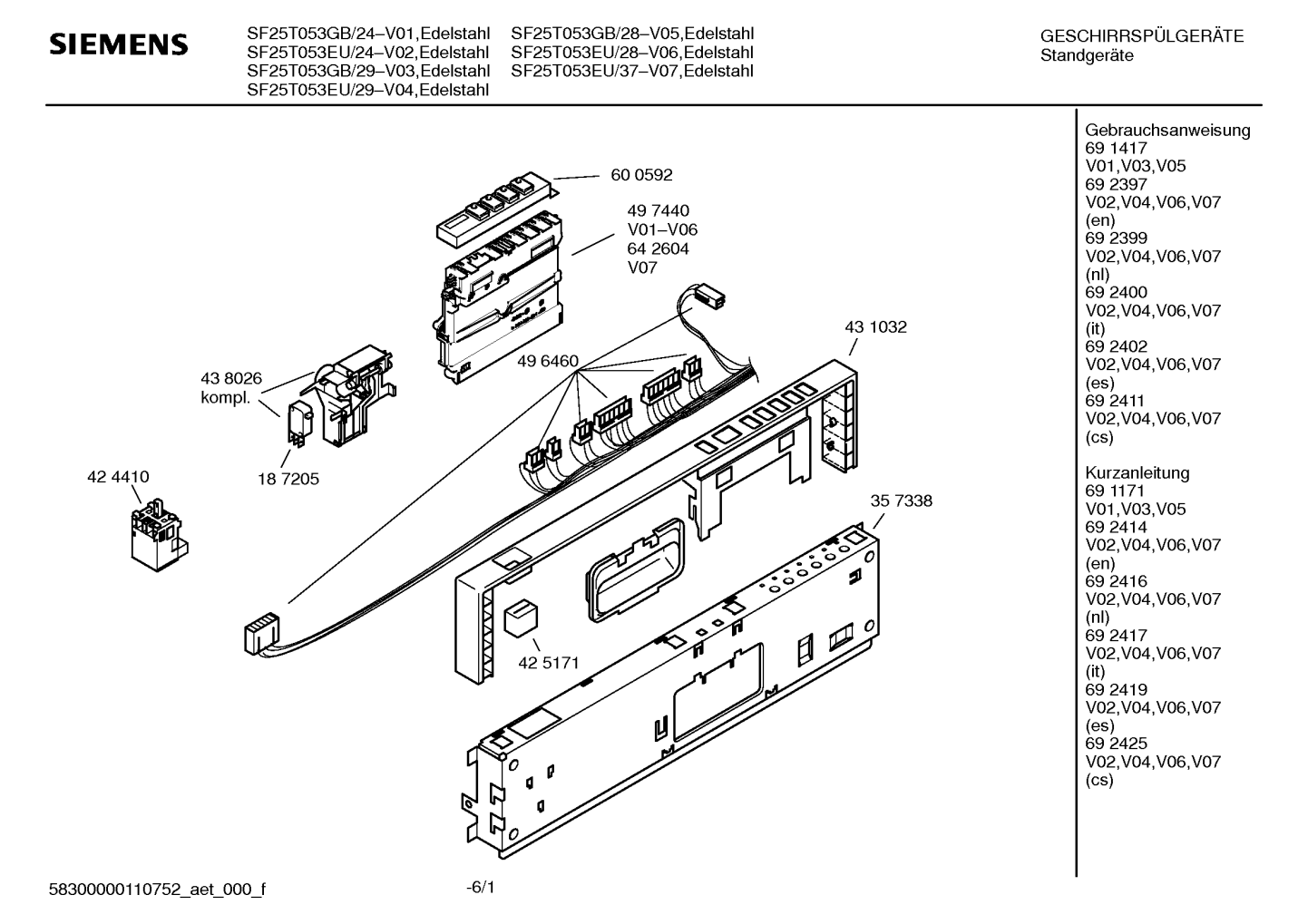 SIEMENS

SF25T053GB/24–V01,Edelstahl
SF25T053EU/24–V02,Edelstahl
SF25T053GB/29–V03,Edelstahl
SF25T053EU/29–V04,Edelstahl

SF25T053GB/28–V05,Edelstahl
SF25T053EU/28–V06,Edelstahl
SF25T053EU/37–V07,Edelstahl

GESCHIRRSPÜLGERÄTE
Standgeräte

60 0592

49 7440
V01–V06
64 2604
V07

43 1032

49 6460

43 8026
kompl.

18 7205

42 4410

35 7338

42 5171

Gebrauchsanweisung
69 1417
V01,V03,V05
69 2397
V02,V04,V06,V07
(en)
69 2399
V02,V04,V06,V07
(nl)
69 2400
V02,V04,V06,V07
(it)
69 2402
V02,V04,V06,V07
(es)
69 2411
V02,V04,V06,V07
(cs)

Kurzanleitung
69 1171
V01,V03,V05
69 2414
V02,V04,V06,V07
(en)
69 2416
V02,V04,V06,V07
(nl)
69 2417
V02,V04,V06,V07
(it)
69 2419
V02,V04,V06,V07
(es)
69 2425
V02,V04,V06,V07
(cs)

58300000110752_aet_000_f

-6/1