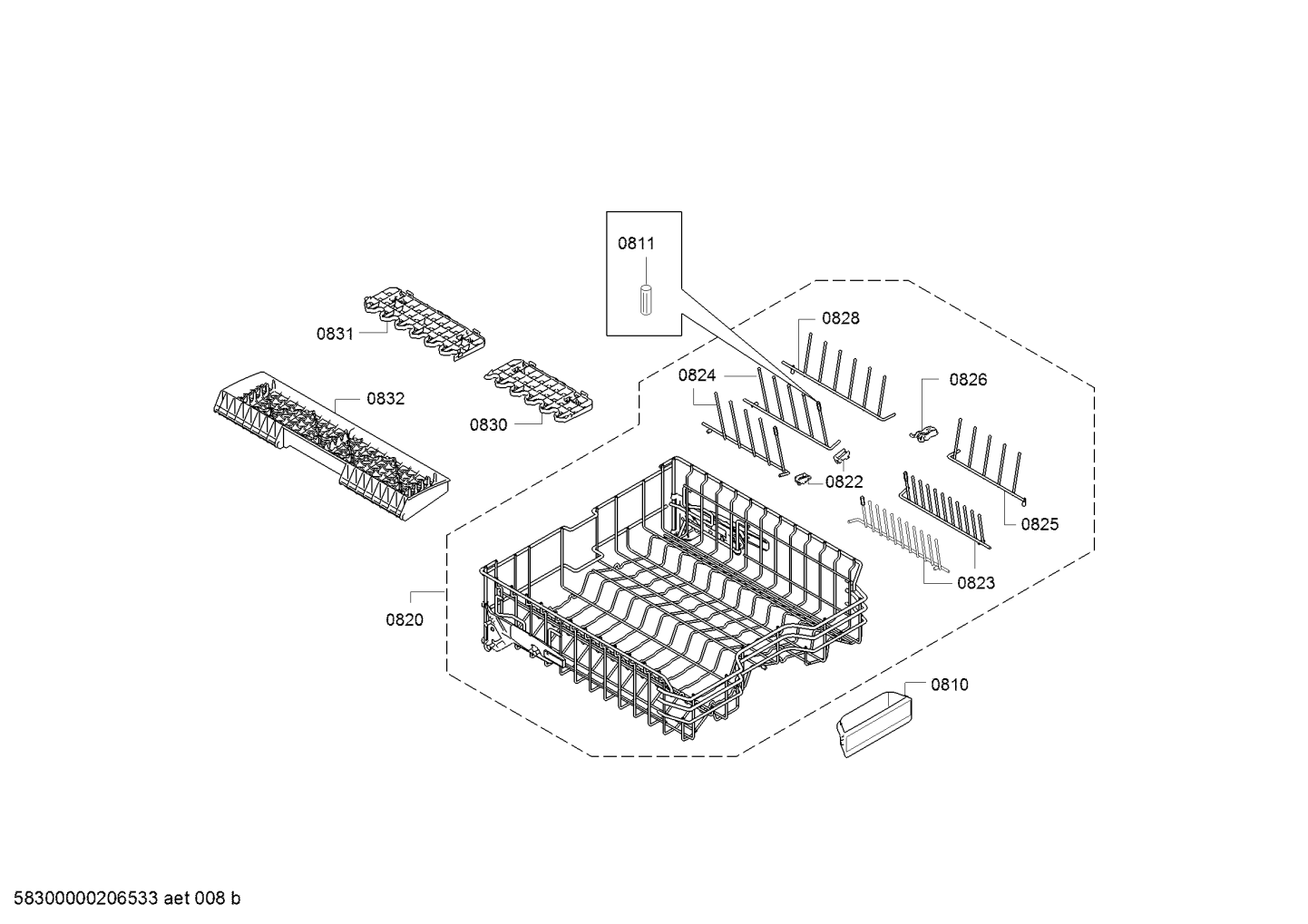 0811

0828

0831

0824

0826

0832

0830

0822

0825

0823

0820

0810

58300000206533 aet 008 b