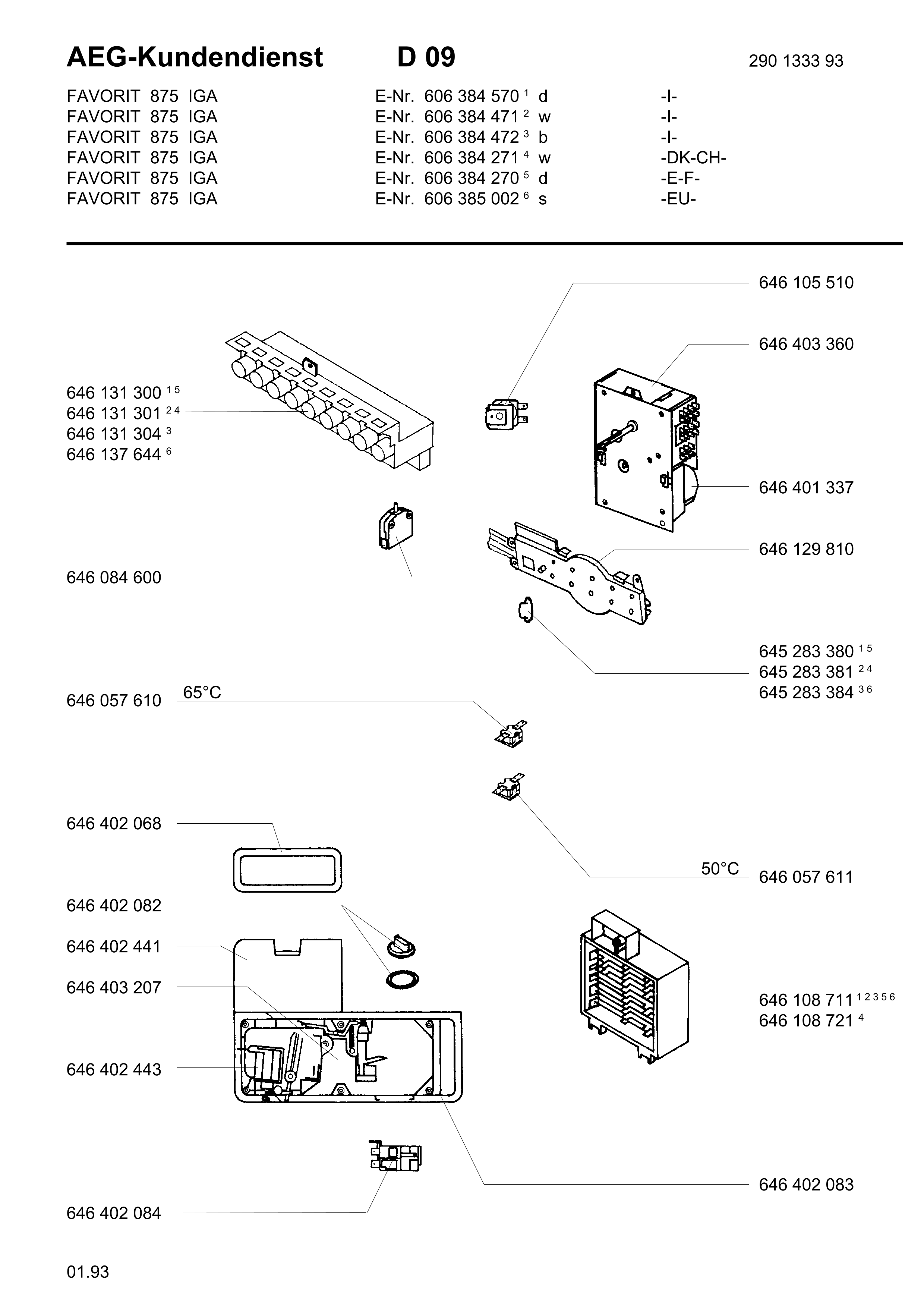 AEG-Kundendienst D 09 290 1333 93

FAVORIT 875 IGA E-Nr. 606 384 570 $^{1}$ d -I-
FAVORIT 875 IGA E-Nr. 606 384 471 $^{2}$ w -I-
FAVORIT 875 IGA E-Nr. 606 384 472 $^{3}$ b -I-
FAVORIT 875 IGA E-Nr. 606 384 271 $^{4}$ w -DK-CH-
FAVORIT 875 IGA E-Nr. 606 384 270 $^{5}$ d -E-F-
FAVORIT 875 IGA E-Nr. 606 385 002 $^{6}$ s -EU-

646 105 510

646 403 360

646 131 300 $^{1\,5}$
646 131 301 $^{2\,4}$
646 131 304 $^{3}$
646 137 644 $^{6}$

646 401 337

646 129 810

646 084 600

645 283 380 $^{1\,5}$
645 283 381 $^{2\,4}$
645 283 384 $^{3\,6}$

646 057 610 65°C

646 402 068

50°C 646 057 611

646 402 082

646 402 441

646 403 207

646 108 711 $^{1\,2\,3\,5\,6}$
646 108 721 $^{4}$

646 402 443

646 402 083

646 402 084

01.93