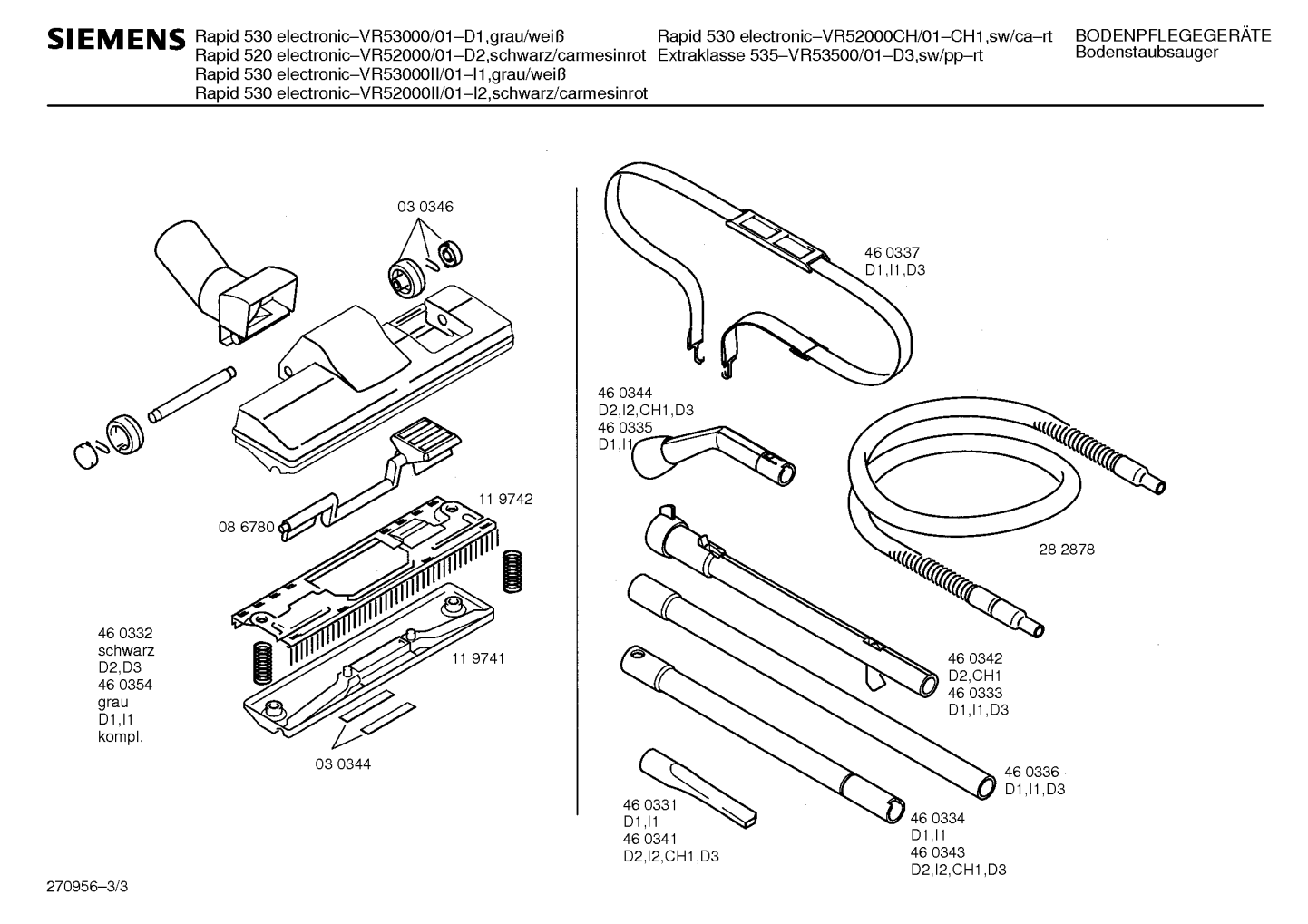 SIEMENS Rapid 530 electronic–VR53000/01–D1,grau/weiß
Rapid 520 electronic–VR52000/01–D2,schwarz/carmesinrot
Rapid 530 electronic–VR53000II/01–I1,grau/weiß
Rapid 530 electronic–VR52000II/01–I2,schwarz/carmesinrot

Rapid 530 electronic–VR52000CH/01–CH1,sw/ca–rt
Extraklasse 535–VR53500/01–D3,sw/pp–rt

BODENPFLEGEGERÄTE
Bodenstaubsauger

03 0346

08 6780

11 9742

11 9741

46 0332
schwarz
D2,D3
46 0354
grau
D1,I1
kompl.

03 0344

46 0337
D1,I1,D3

46 0344
D2,I2,CH1,D3
46 0335
D1,I1

28 2878

46 0342
D2,CH1
46 0333
D1,I1,D3

46 0336
D1,I1,D3

46 0331
D1,I1
46 0341
D2,I2,CH1,D3

46 0334
D1,I1
46 0343
D2,I2,CH1,D3

270956–3/3