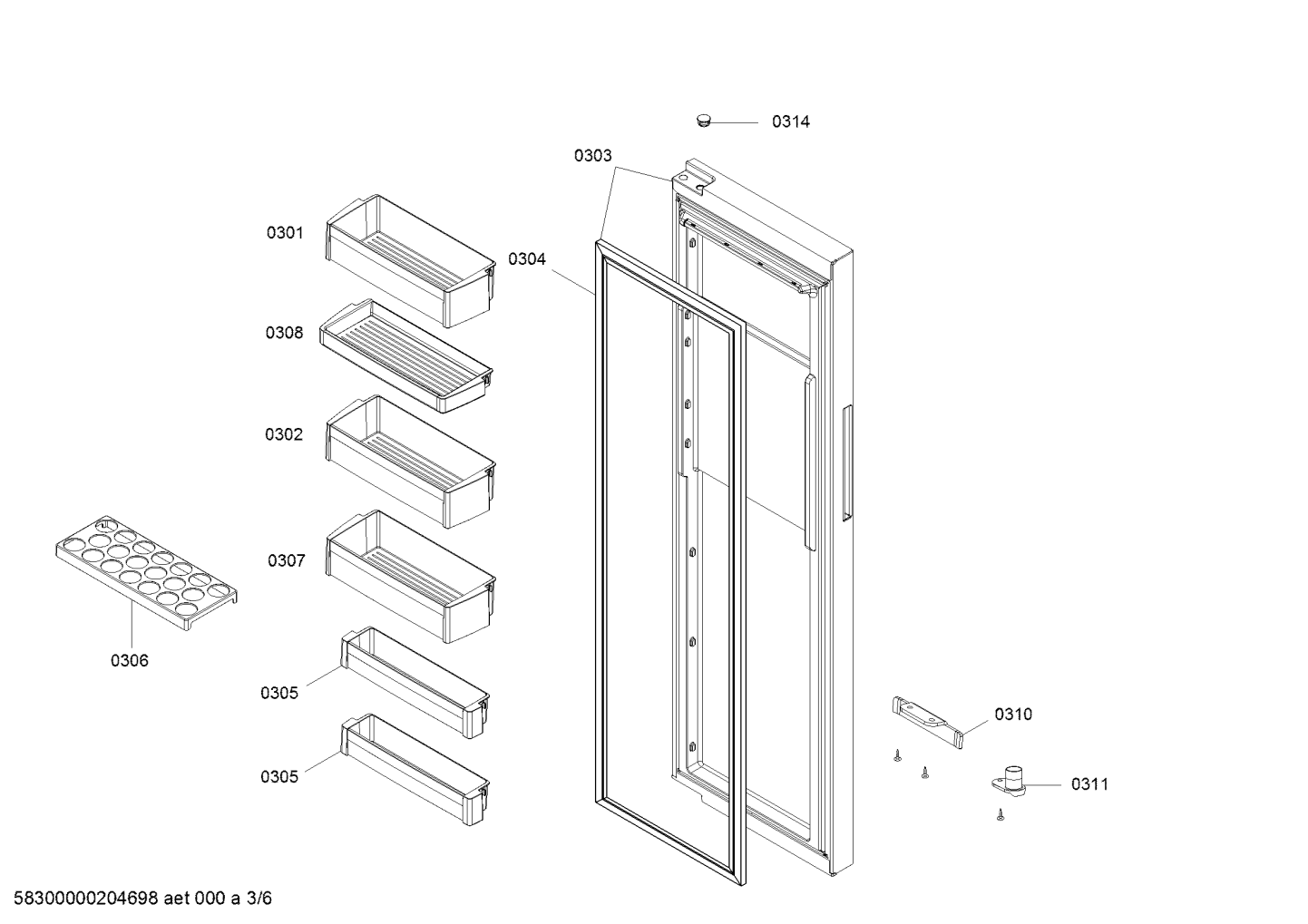 0314

0303

0301

0304

0308

0302

0307

0306

0305

0305

0310

0311

58300000204698 aet 000 a 3/6