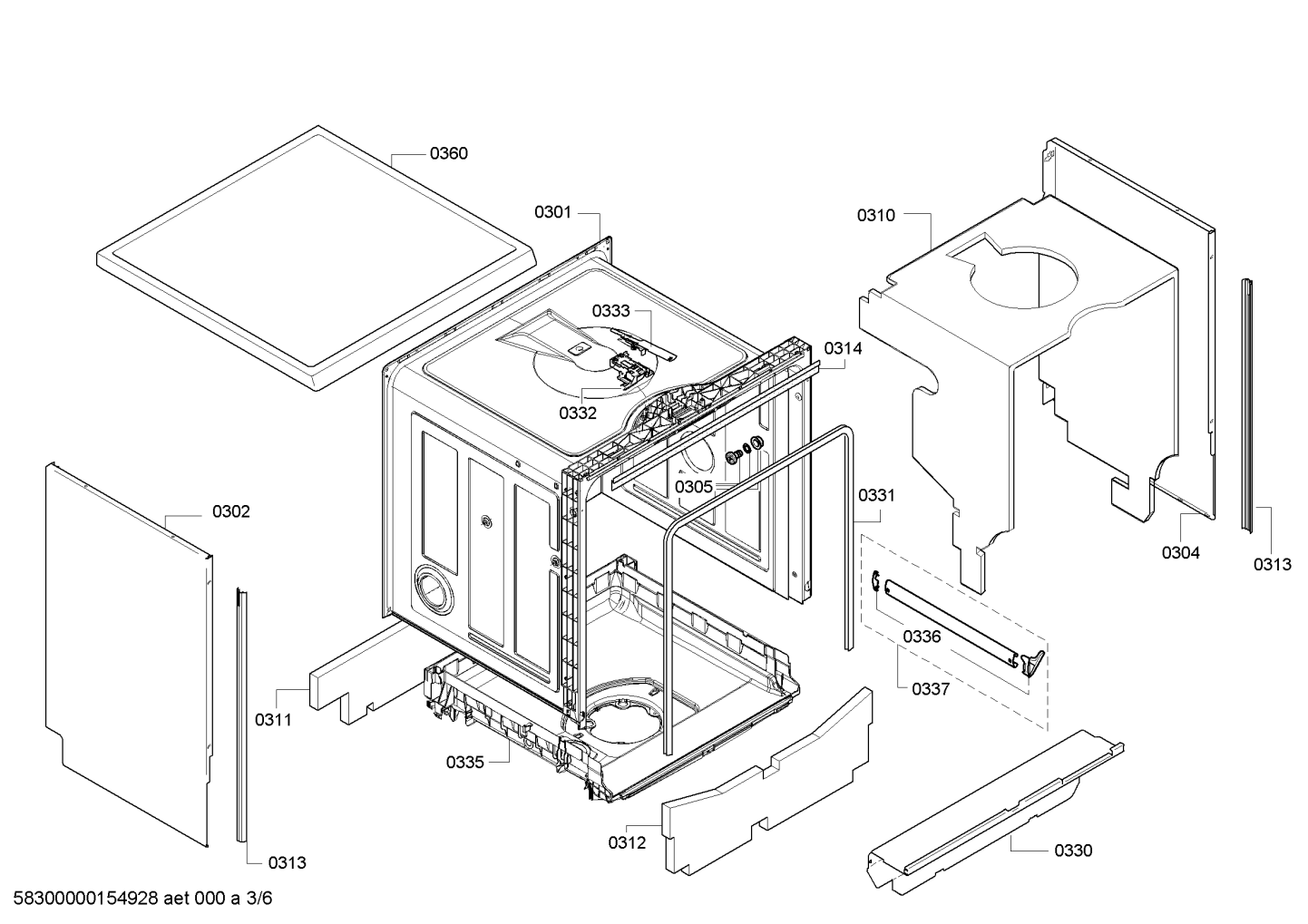 0360
0301
0310
0333
0314
0332
0305
0331
0302
0304
0313
0336
0337
0311
0335
0312
0330
0313
58300000154928 aet 000 a 3/6